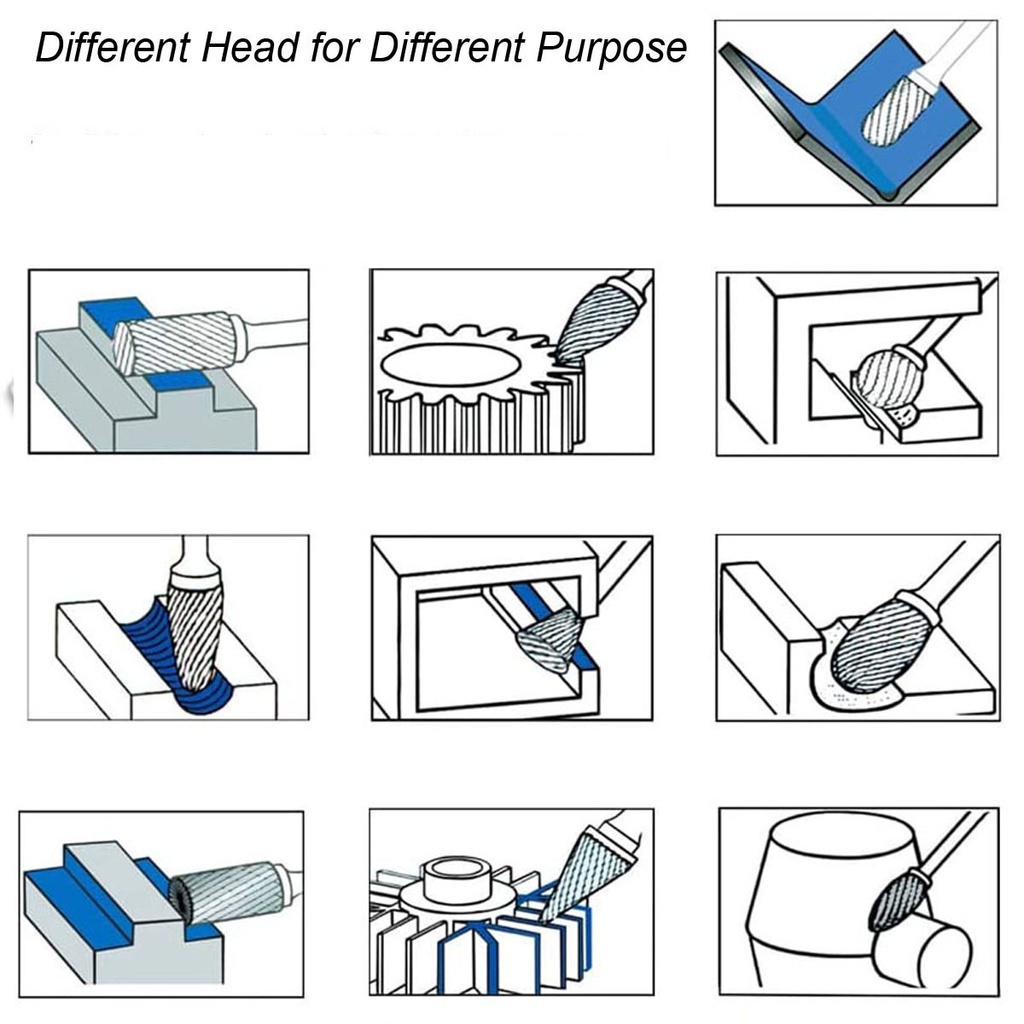 Different Head for Different Purpose