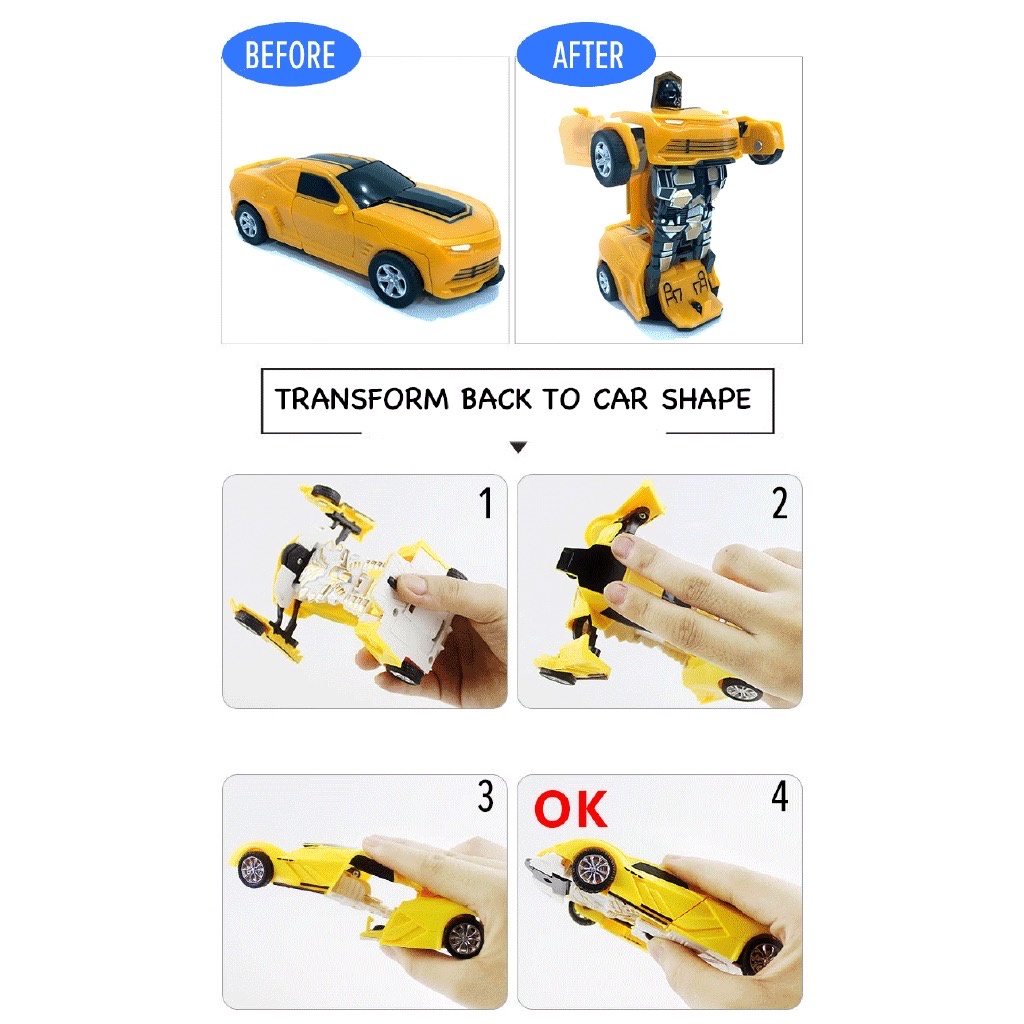 BEFORE
AFTER

TRANSFORM BACK TO CAR SHAPE

1

2

3

OK

4