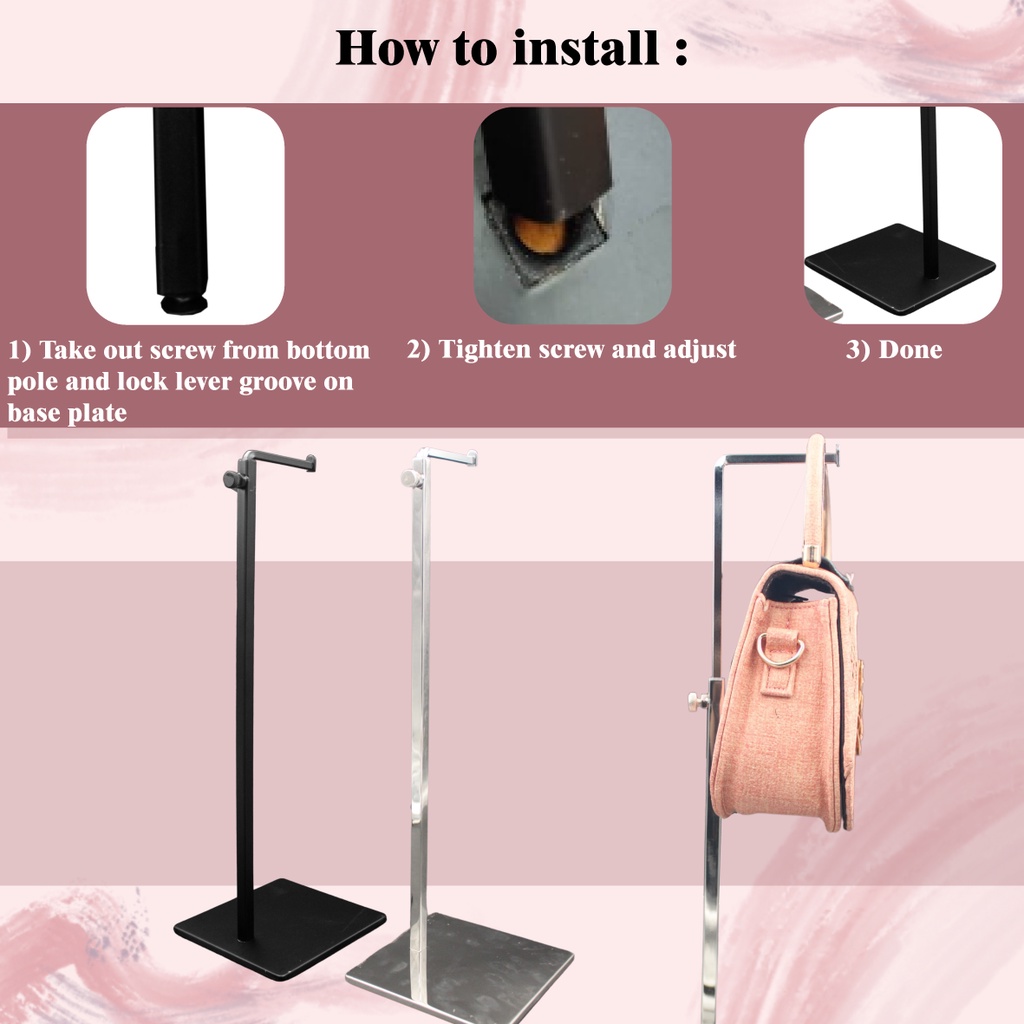 How to install :

1) Take out screw from bottom pole and lock lever groove on base plate

2) Tighten screw and adjust

3) Done