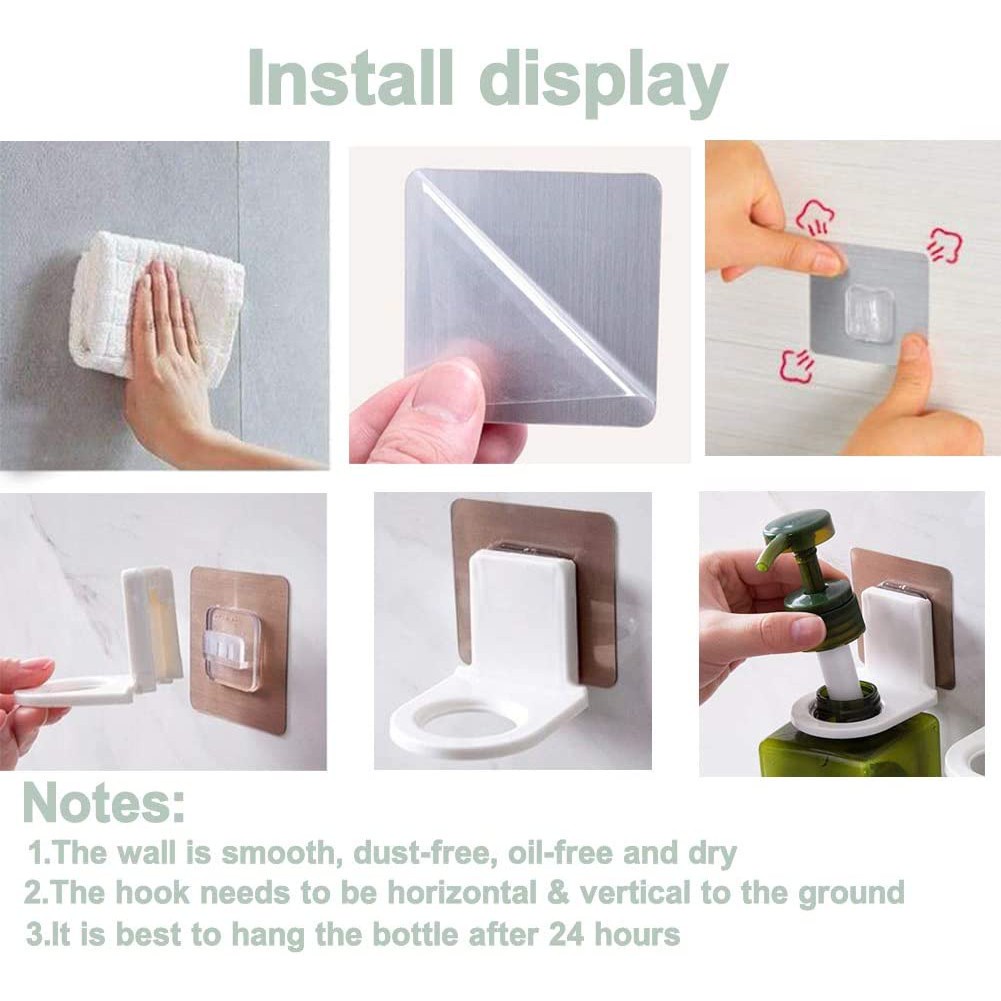 Install display

Notes:
1.The wall is smooth, dust-free, oil-free and dry
2.The hook needs to be horizontal & vertical to the ground
3.It is best to hang the bottle after 24 hours