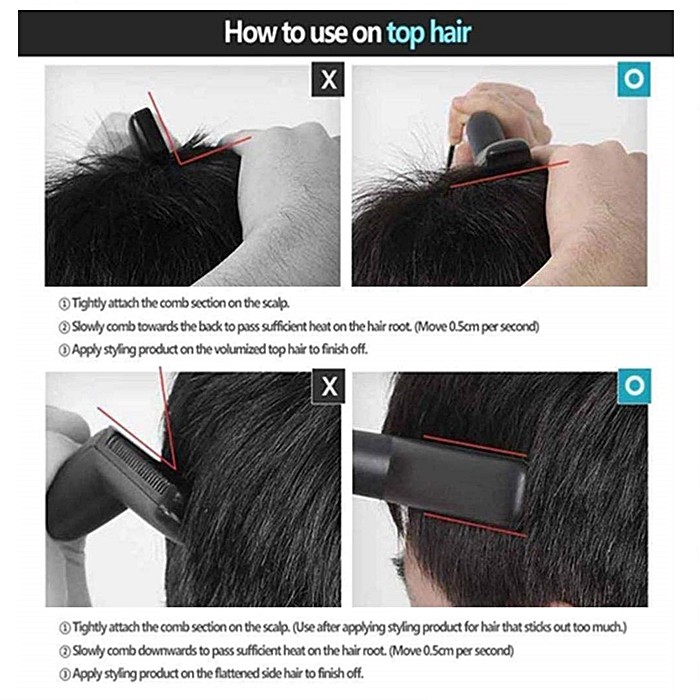 How to use on top hair

X

O

① Tightly attach the comb section on the scalp.
② Slowly comb towards the back to pass sufficient heat on the hair root. (Move 0.5cm per second)
③ Apply styling product on the volumized top hair to finish off.

X

O

① Tightly attach the comb section on the scalp. (Use after applying styling product for hair that sticks out too much.)
② Slowly comb downwards to pass sufficient heat on the hair root. (Move 0.5cm per second)
③ Apply styling product on the flattened side hair to finish off.