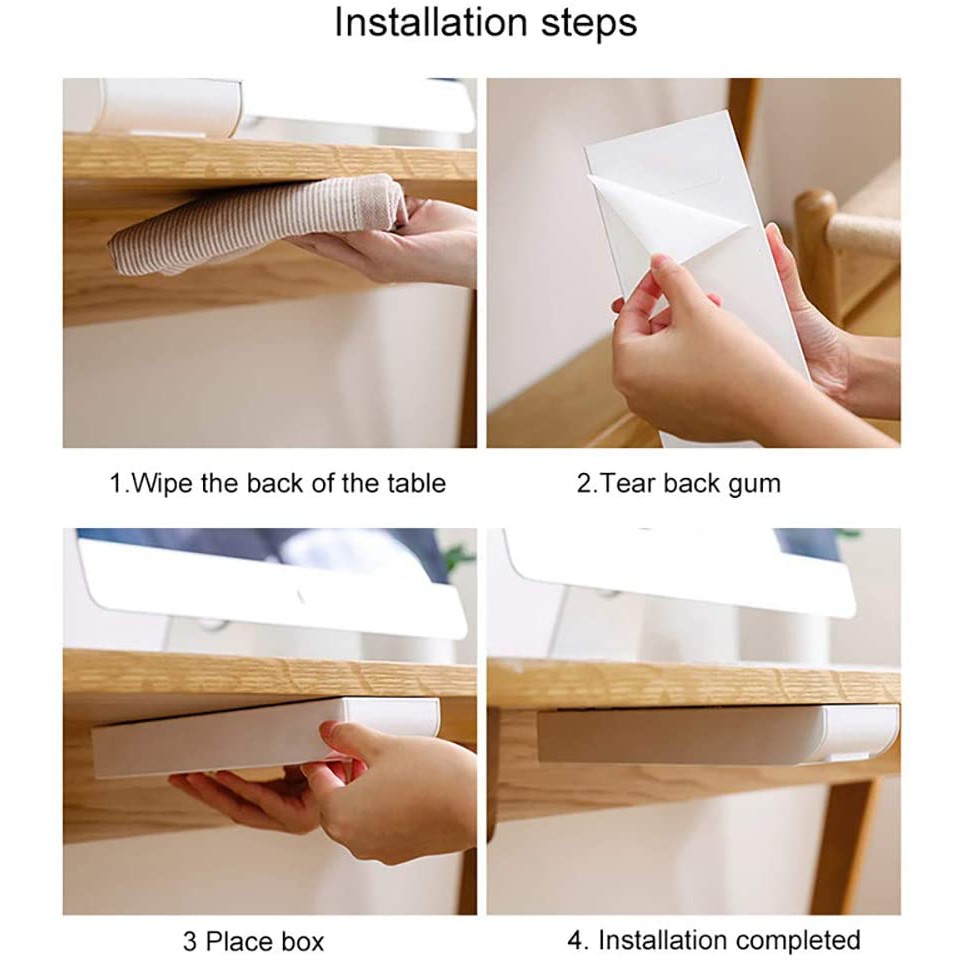 Installation steps

1.Wipe the back of the table

2.Tear back gum

3 Place box

4. Installation completed