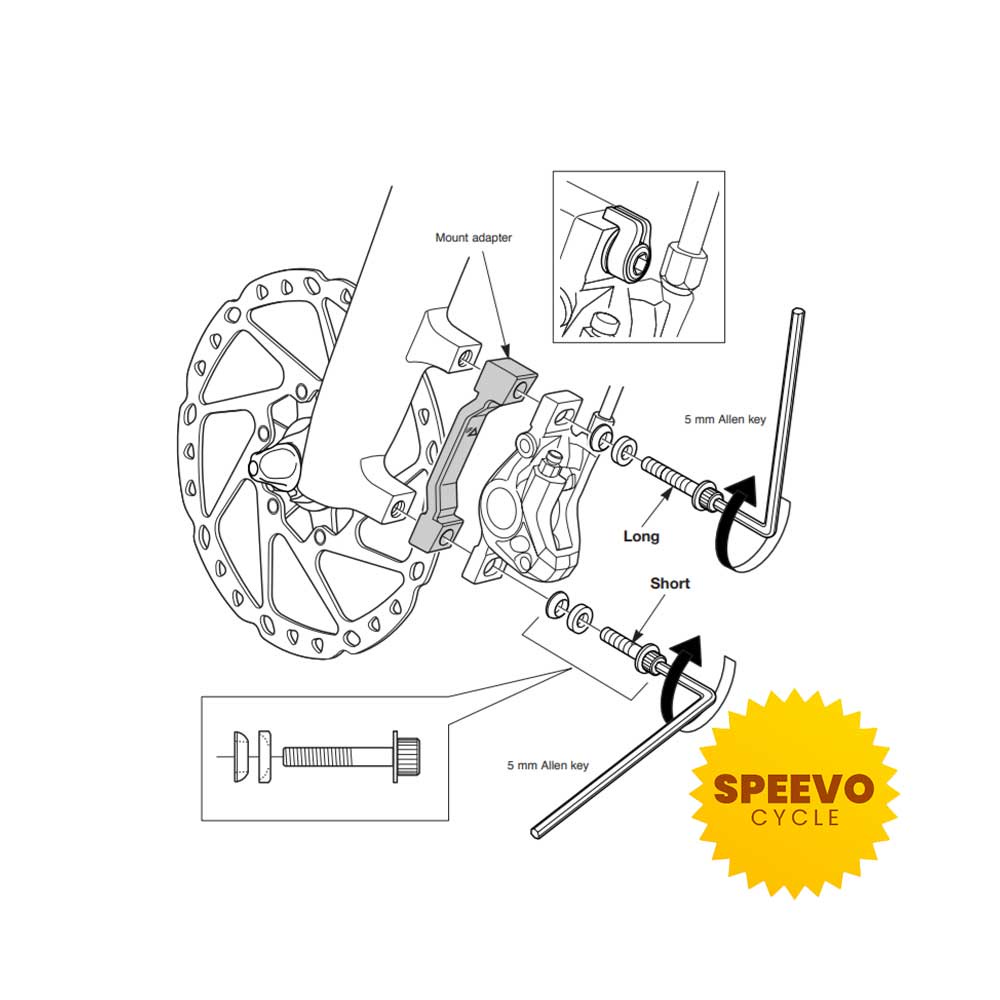 Mount adapter

5 mm Allen key

Long

Short

5 mm Allen key

SPEEVO
CYCLE