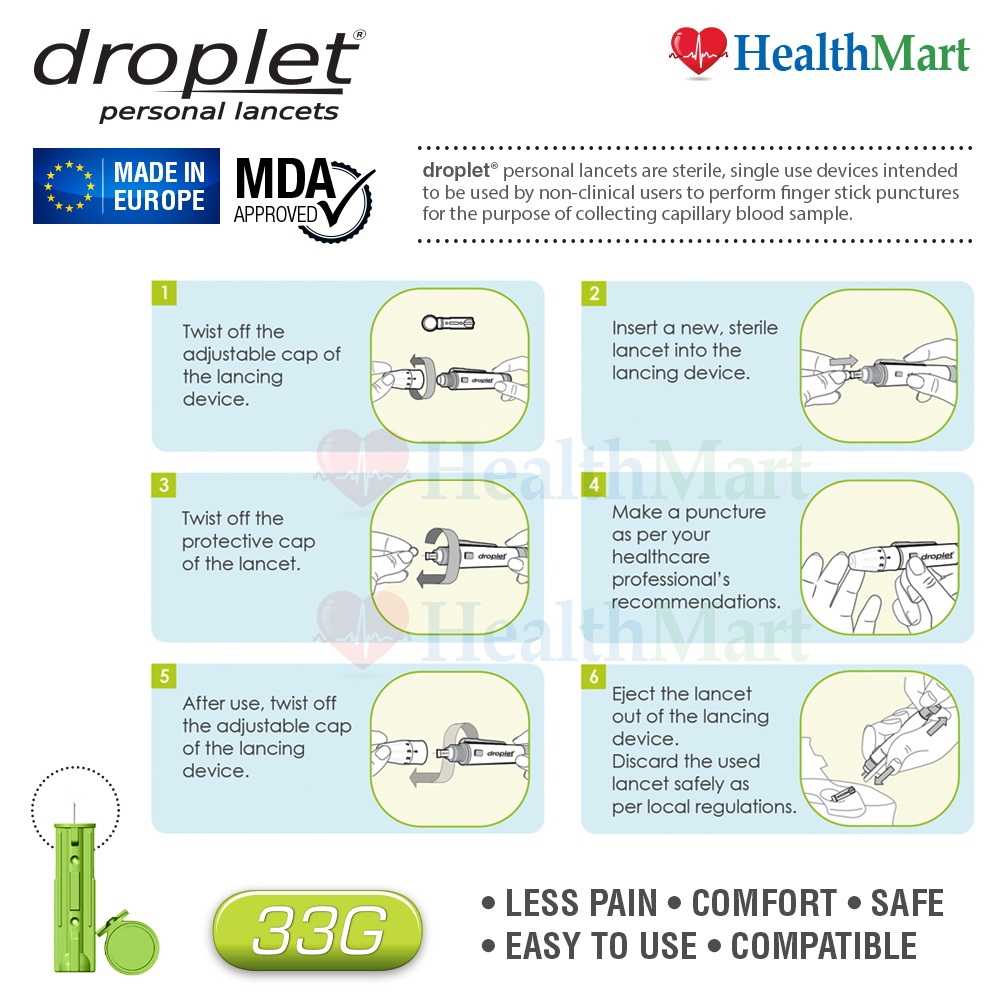 droplet®
personal lancets

HealthMart

MADE IN EUROPE

MDA APPROVED

droplet® personal lancets are sterile, single use devices intended to be used by non-clinical users to perform finger stick punctures for the purpose of collecting capillary blood sample.

1
Twist off the adjustable cap of the lancing device.

droplet

2
Insert a new, sterile lancet into the lancing device.

3
Twist off the protective cap of the lancet.

droplet

4
Make a puncture as per your healthcare professional's recommendations.

droplet

5
After use, twist off the adjustable cap of the lancing device.

droplet

6
Eject the lancet out of the lancing device.
Discard the used lancet safely as per local regulations.

HealthMart
HealthMart

33G

• LESS PAIN • COMFORT • SAFE
• EASY TO USE • COMPATIBLE