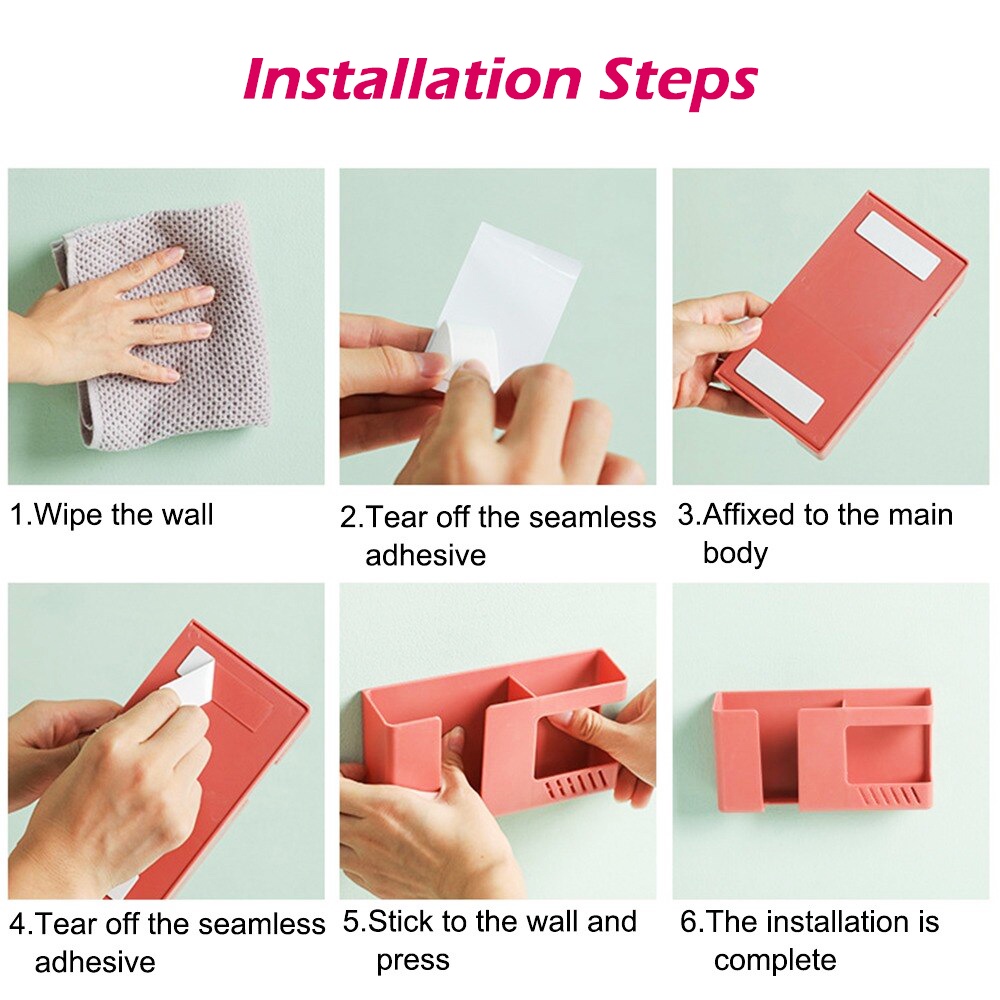 Installation Steps

1.Wipe the wall

2.Tear off the seamless adhesive

3.Affixed to the main body

4.Tear off the seamless adhesive

5.Stick to the wall and press

6.The installation is complete