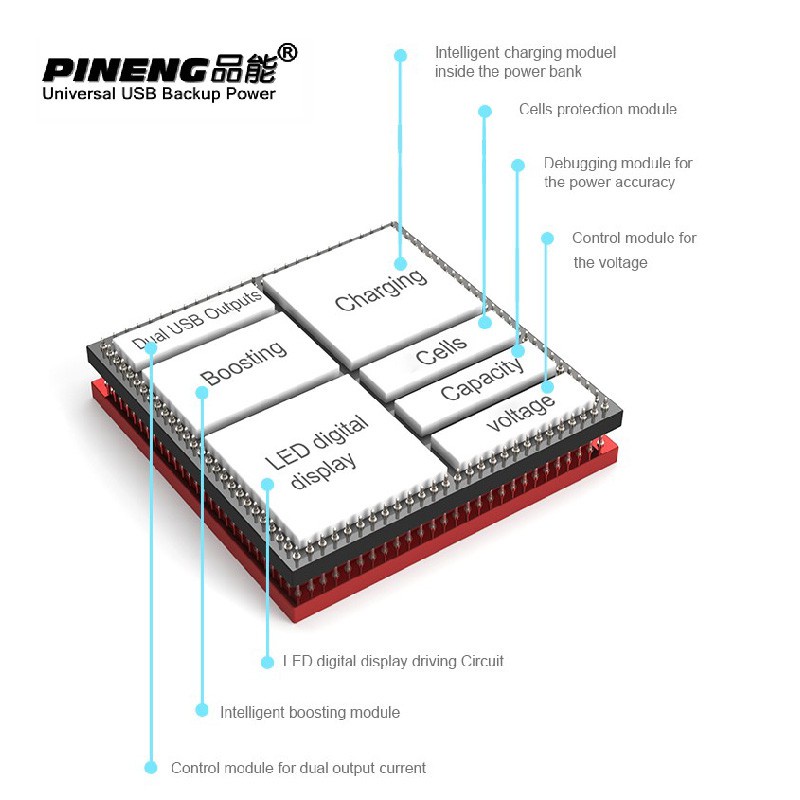 PINENG品能®
Universal USB Backup Power

Intelligent charging moduel inside the power bank

Cells protection module

Debugging module for the power accuracy

Control module for the voltage

Dual USB Outputs

Charging

Boosting

Cells

Capacity

voltage

LED digital display

LED digital display driving Circuit

Intelligent boosting module

Control module for dual output current