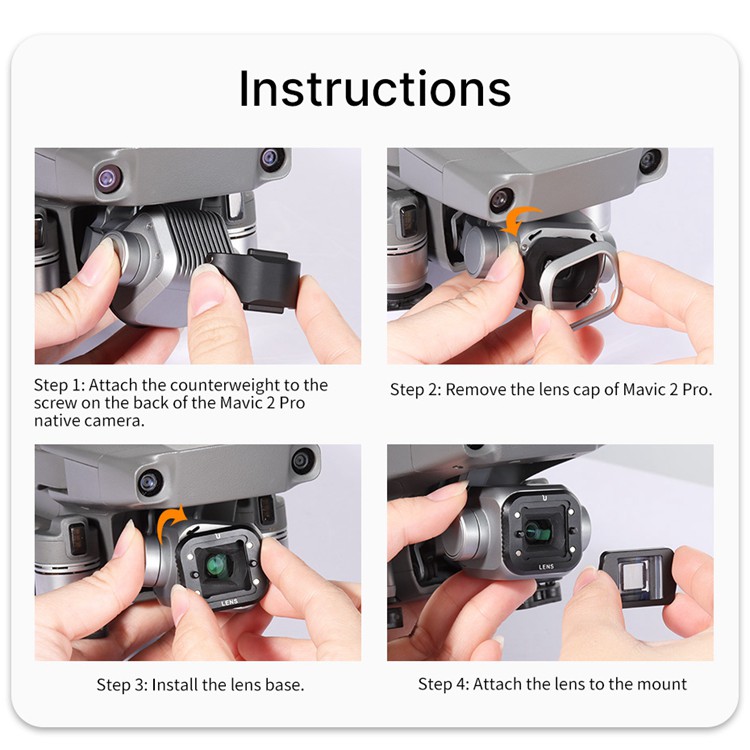 Instructions

Step 1: Attach the counterweight to the screw on the back of the Mavic 2 Pro native camera.

Step 2: Remove the lens cap of Mavic 2 Pro.

U

LENS

Step 3: Install the lens base.

U

LENS

Step 4: Attach the lens to the mount