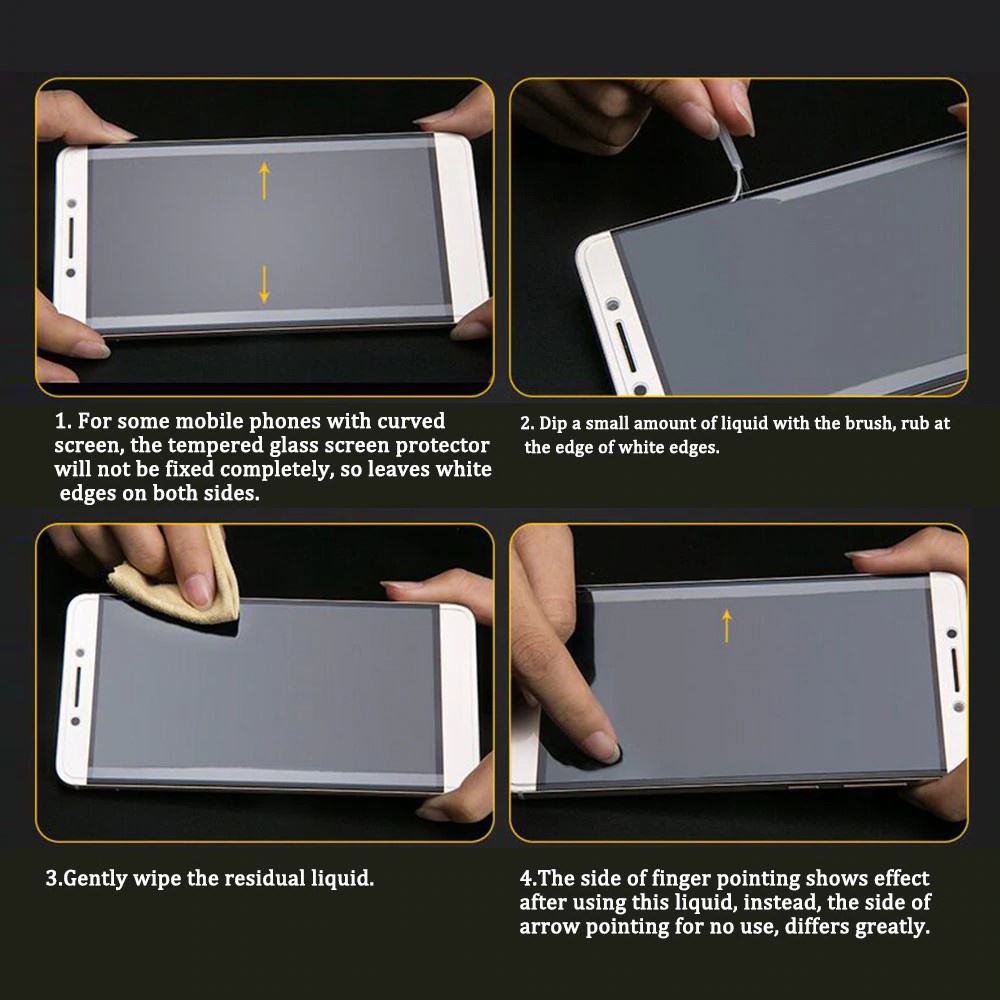 1. For some mobile phones with curved screen, the tempered glass screen protector will not be fixed completely, so leaves white edges on both sides.

2. Dip a small amount of liquid with the brush, rub at the edge of white edges.

3.Gently wipe the residual liquid.

4.The side of finger pointing shows effect after using this liquid, instead, the side of arrow pointing for no use, differs greatly.