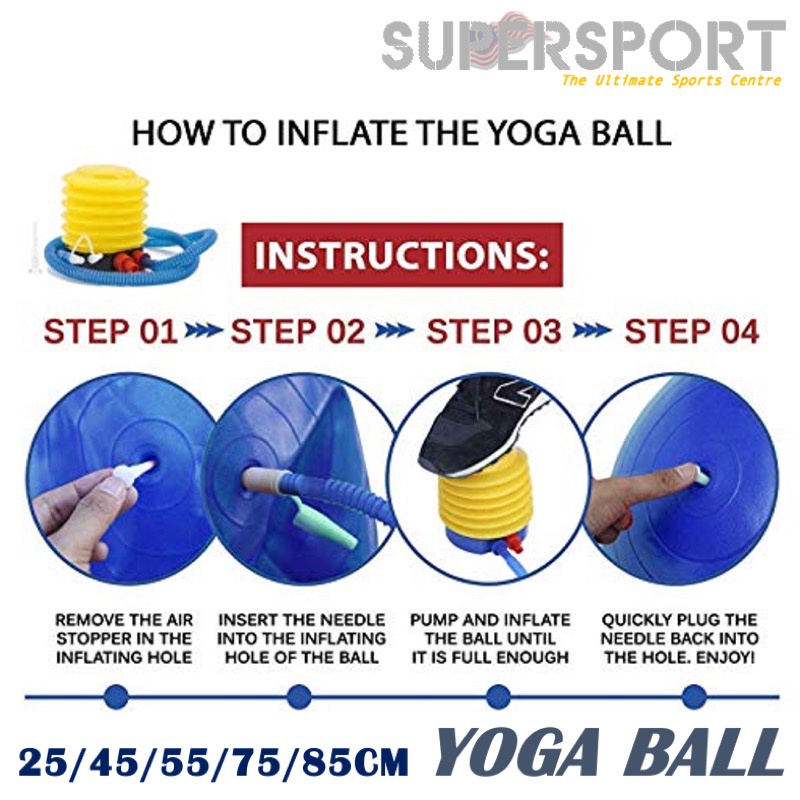 SUPERSPORT
The Ultimate Sports Centre

HOW TO INFLATE THE YOGA BALL

INSTRUCTIONS:

STEP 01 STEP 02 STEP 03 STEP 04

REMOVE THE AIR STOPPER IN THE INFLATING HOLE

INSERT THE NEEDLE INTO THE INFLATING HOLE OF THE BALL

PUMP AND INFLATE THE BALL UNTIL IT IS FULL ENOUGH

QUICKLY PLUG THE NEEDLE BACK INTO THE HOLE. ENJOY!

25/45/55/75/85CM YOGA BALL