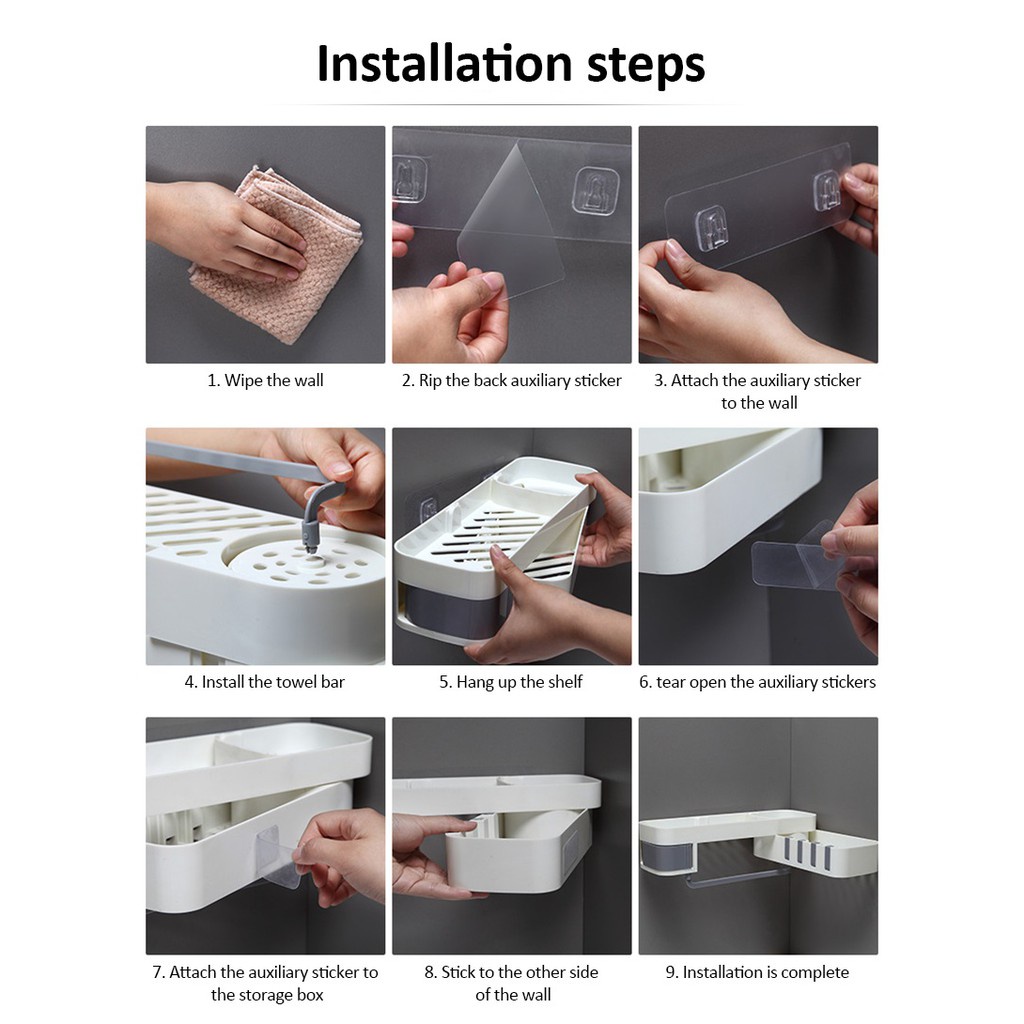 Installation steps

1. Wipe the wall

2. Rip the back auxiliary sticker

3. Attach the auxiliary sticker to the wall

4. Install the towel bar

5. Hang up the shelf

6. tear open the auxiliary stickers

7. Attach the auxiliary sticker to the storage box

8. Stick to the other side of the wall

9. Installation is complete