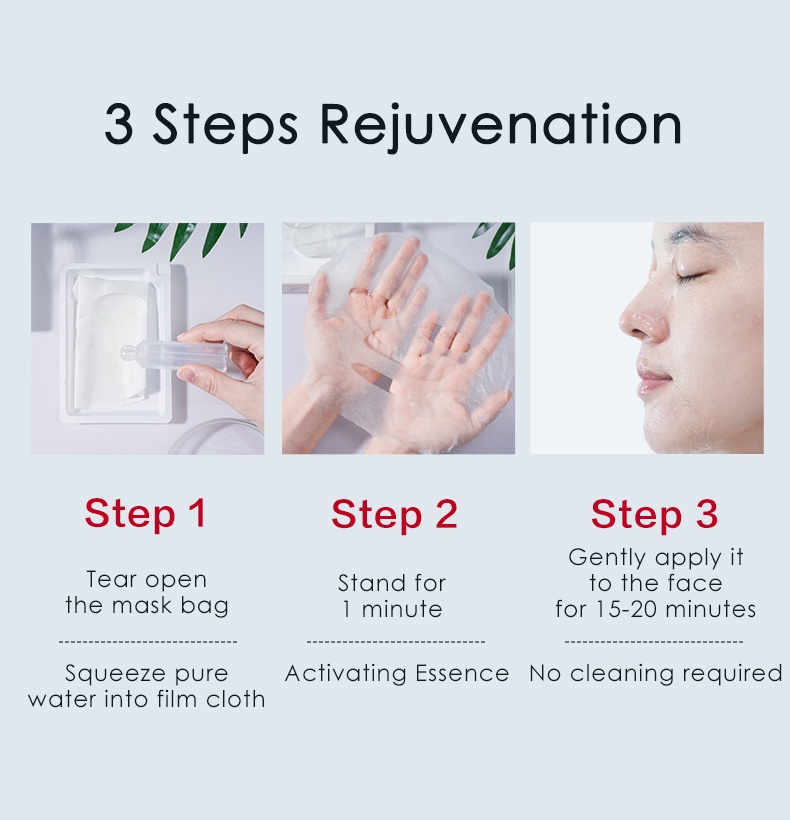 3 Steps Rejuvenation

Step 1

Tear open the mask bag

Squeeze pure water into film cloth

Step 2

Stand for 1 minute

Activating Essence

Step 3

Gently apply it to the face for 15-20 minutes

No cleaning required