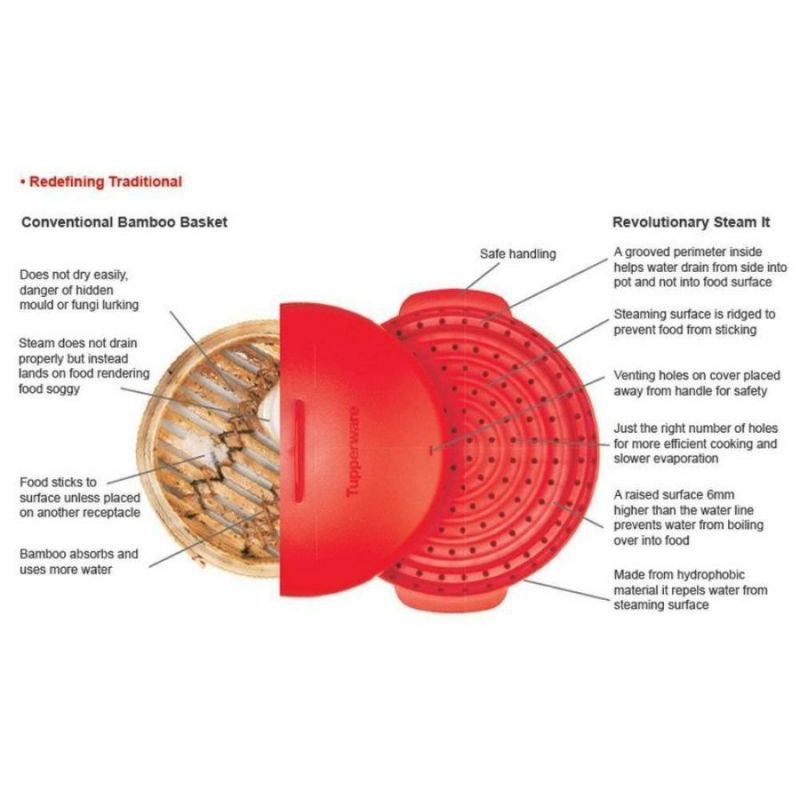 • Redefining Traditional

Conventional Bamboo Basket

Does not dry easily, danger of hidden mould or fungi lurking

Steam does not drain properly but instead lands on food rendering food soggy

Food sticks to surface unless placed on another receptacle

Bamboo absorbs and uses more water

Tupperware

Revolutionary Steam It

Safe handling

A grooved perimeter inside helps water drain from side into pot and not into food surface

Steaming surface is ridged to prevent food from sticking

Venting holes on cover placed away from handle for safety

Just the right number of holes for more efficient cooking and slower evaporation

A raised surface 6mm higher than the water line prevents water from boiling over into food

Made from hydrophobic material it repels water from steaming surface