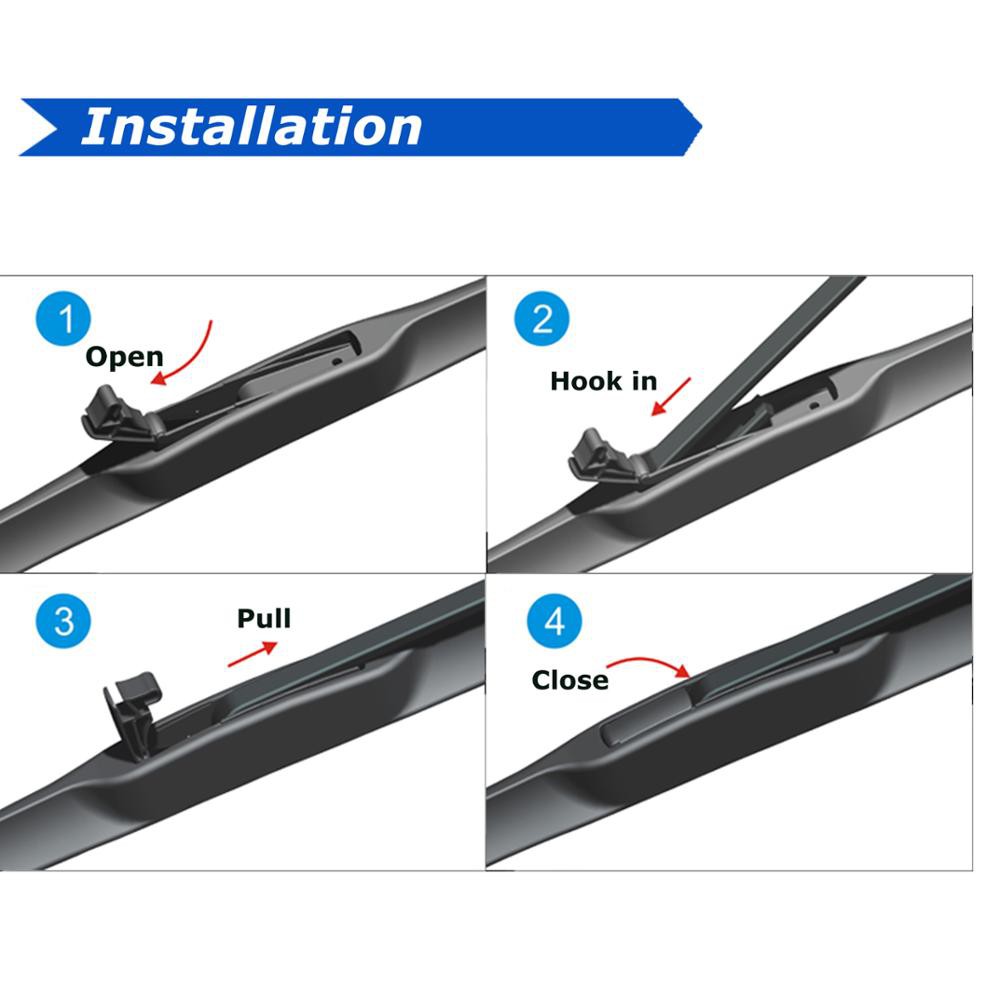 Installation

1
Open

2
Hook in

3
Pull

4
Close