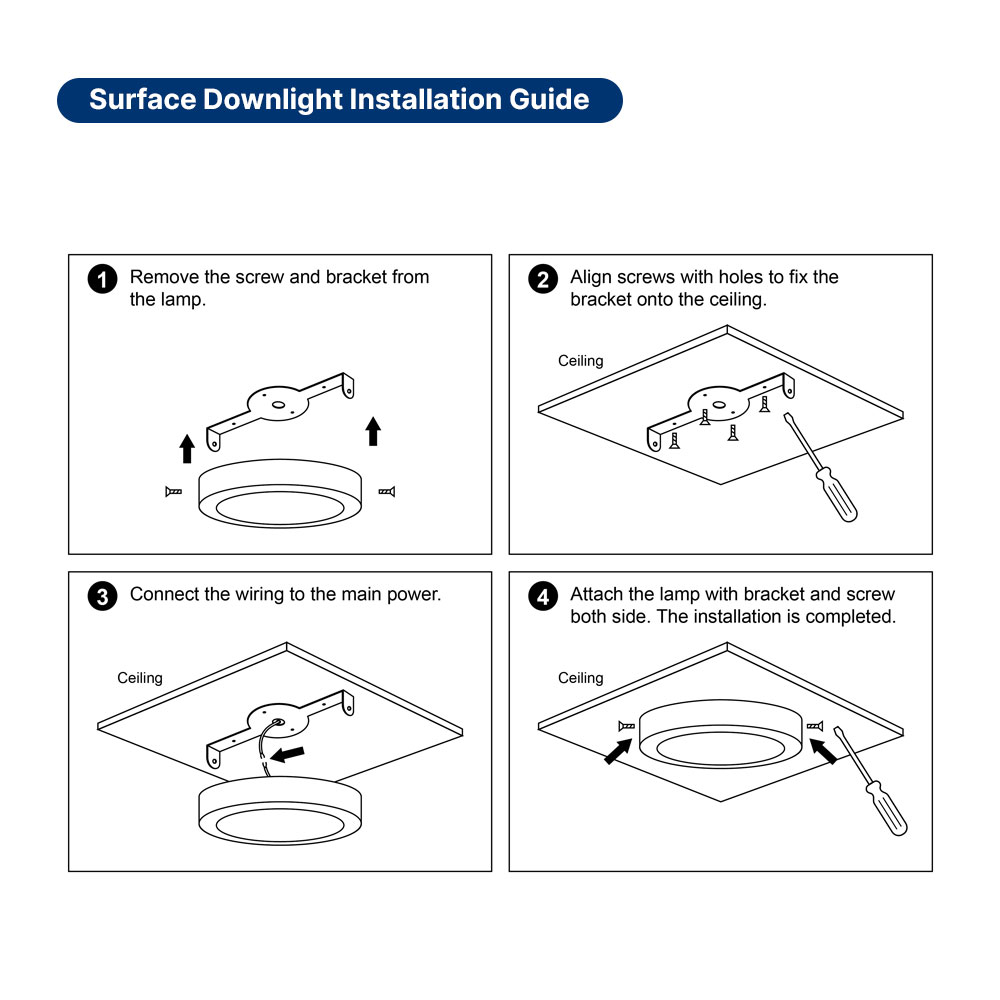 Surface Downlight Installation Guide

1 Remove the screw and bracket from the lamp.

2 Align screws with holes to fix the bracket onto the ceiling.

Ceiling

3 Connect the wiring to the main power.

Ceiling

4 Attach the lamp with bracket and screw both side. The installation is completed.

Ceiling