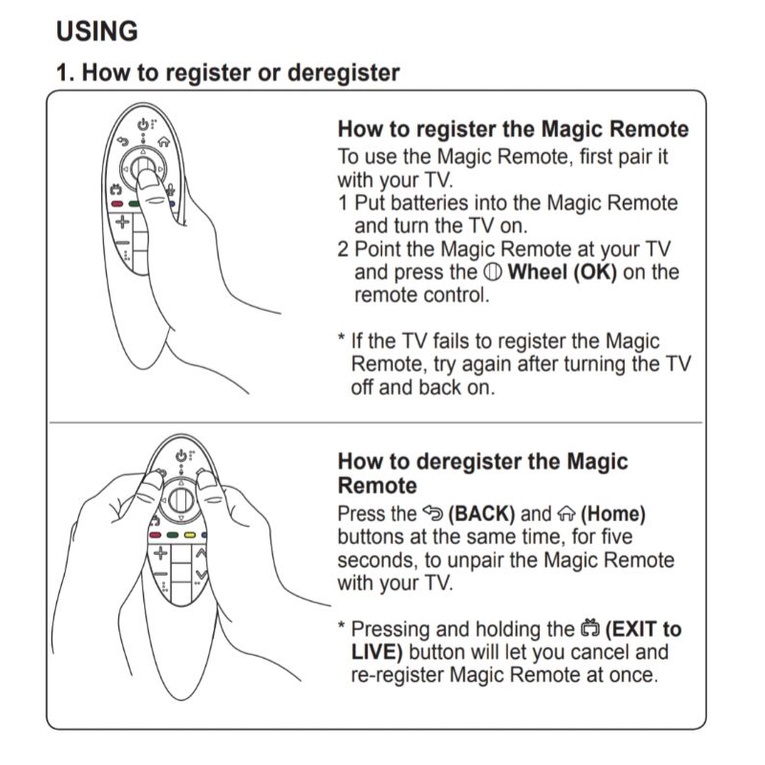 USING

1. How to register or deregister

How to register the Magic Remote
To use the Magic Remote, first pair it with your TV.
1 Put batteries into the Magic Remote and turn the TV on.
2 Point the Magic Remote at your TV and press the Wheel (OK) on the remote control.

* If the TV fails to register the Magic Remote, try again after turning the TV off and back on.

How to deregister the Magic Remote
Press the (BACK) and (Home) buttons at the same time, for five seconds, to unpair the Magic Remote with your TV.

* Pressing and holding the (EXIT to LIVE) button will let you cancel and re-register Magic Remote at once.