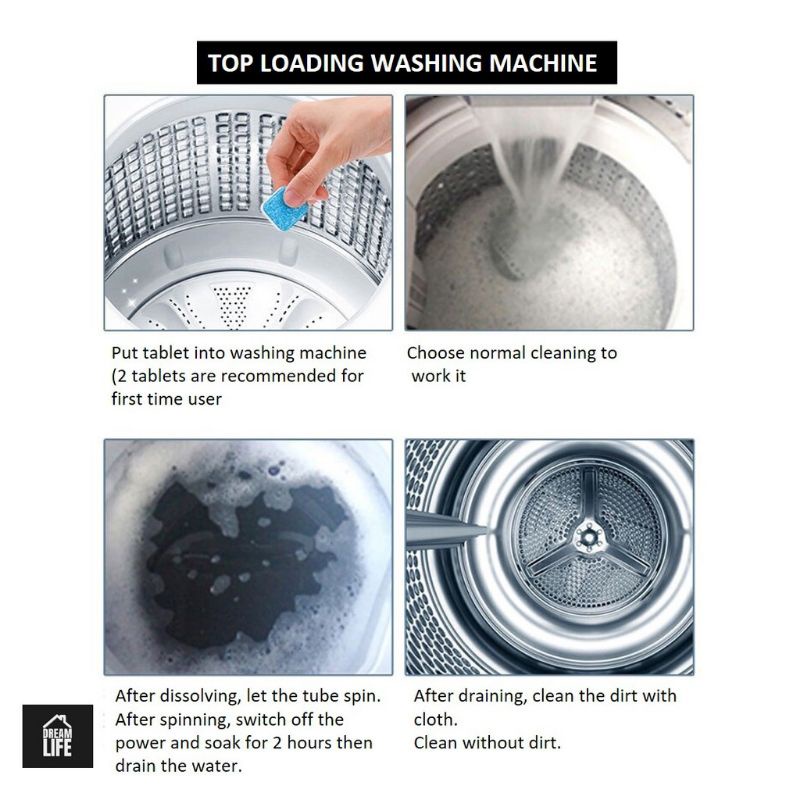 TOP LOADING WASHING MACHINE

Put tablet into washing machine (2 tablets are recommended for first time user

Choose normal cleaning to work it

After dissolving, let the tube spin. After spinning, switch off the power and soak for 2 hours then drain the water.

After draining, clean the dirt with cloth.
Clean without dirt.

DREAM LIFE