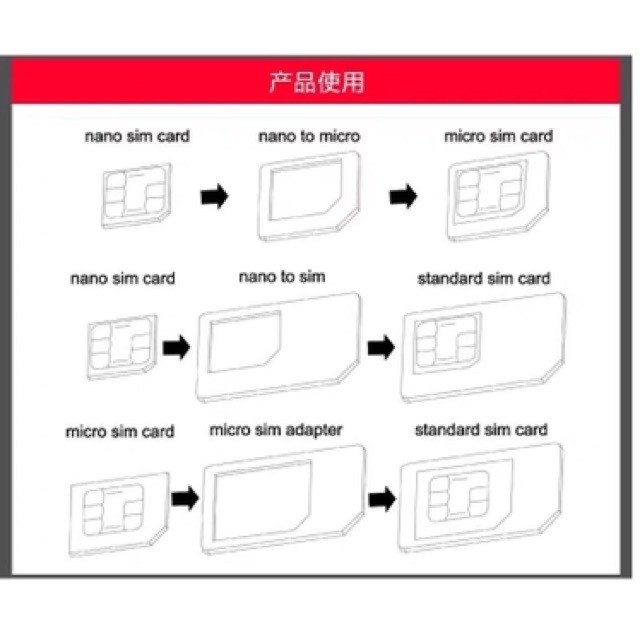 产品使用

nano sim card

nano to micro

micro sim card

nano sim card

nano to sim

standard sim card

micro sim card

micro sim adapter

standard sim card