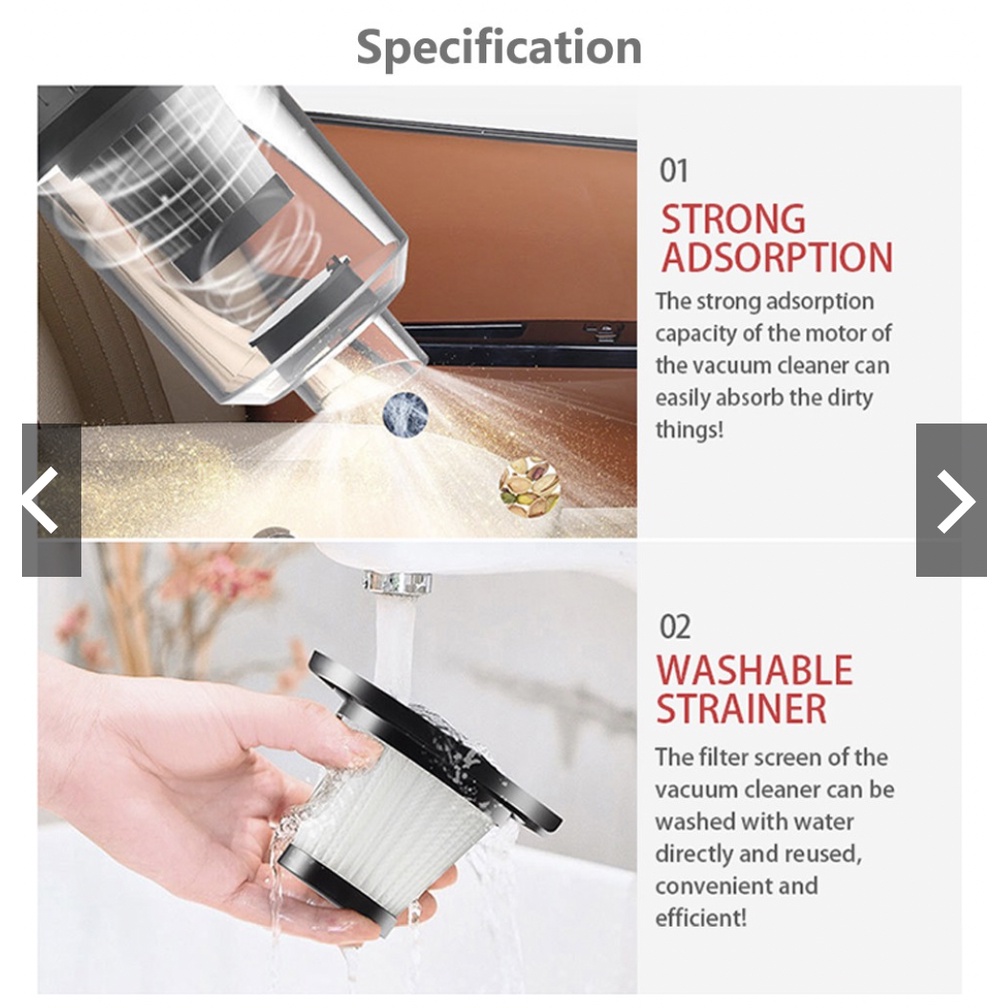 Specification

01
STRONG ADSORPTION
The strong adsorption capacity of the motor of the vacuum cleaner can easily absorb the dirty things!

02
WASHABLE STRAINER
The filter screen of the vacuum cleaner can be washed with water directly and reused, convenient and efficient!