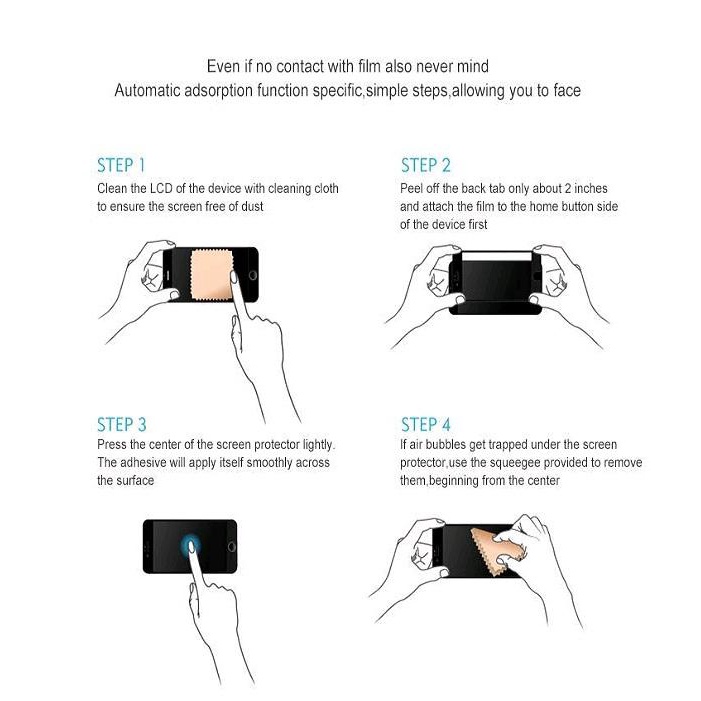 Even if no contact with film also never mind
Automatic adsorption function specific,simple steps,allowing you to face

STEP 1
Clean the LCD of the device with cleaning cloth to ensure the screen free of dust

STEP 2
Peel off the back tab only about 2 inches and attach the film to the home button side of the device first

STEP 3
Press the center of the screen protector lightly. The adhesive will apply itself smoothly across the surface

STEP 4
If air bubbles get trapped under the screen protector,use the squeegee provided to remove them,beginning from the center