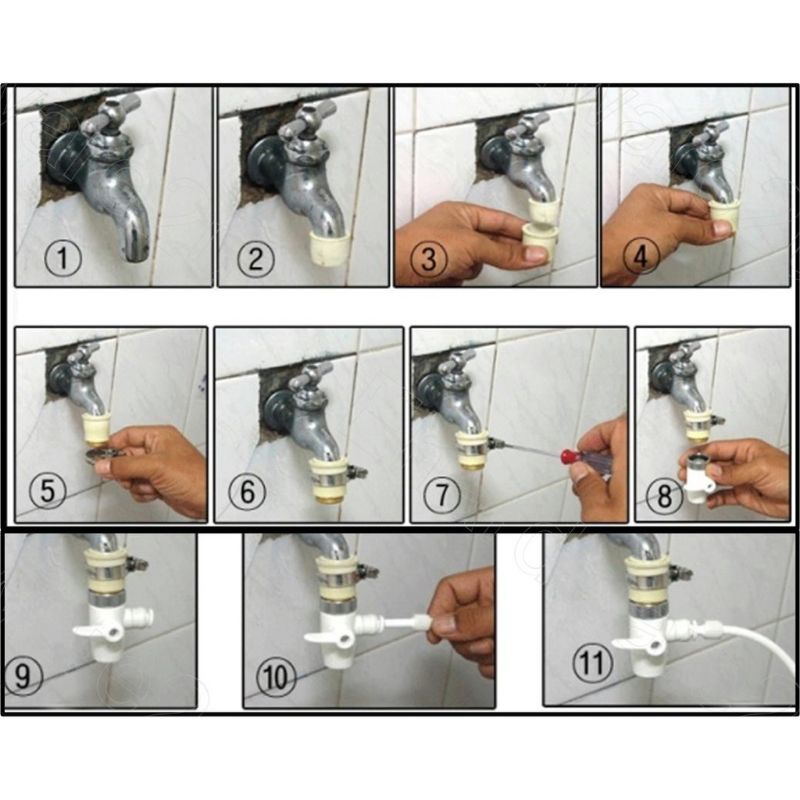 1
2
3
4
5
6
7
8
9
10
11