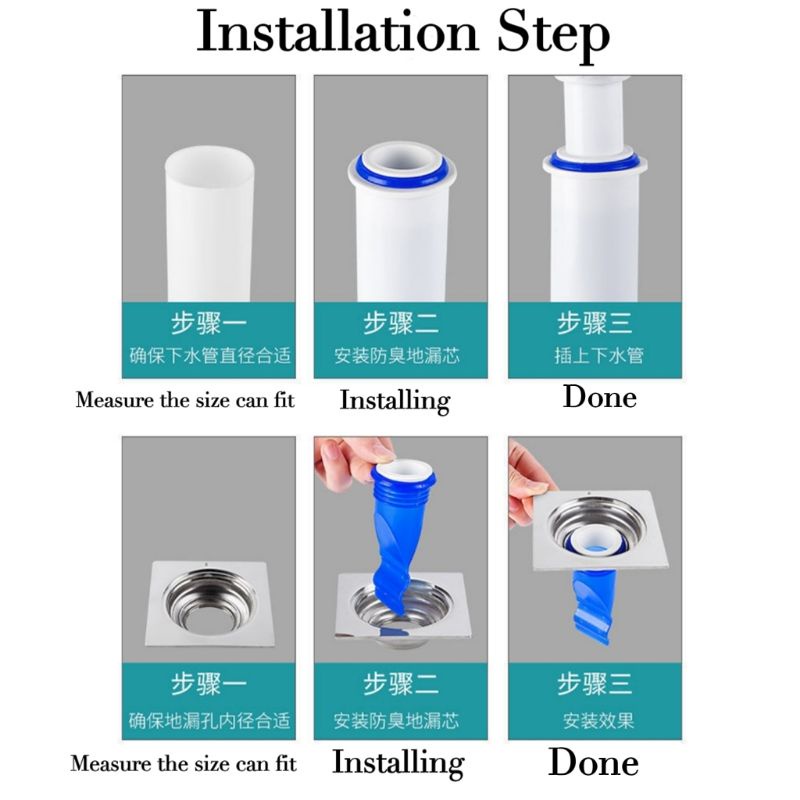 Installation Step

步骤一
确保下水管直径合适

Measure the size can fit

步骤二
安装防臭地漏芯

Installing

步骤三
插上下水管

Done

步骤一
确保地漏孔内径合适

Measure the size can fit

步骤二
安装防臭地漏芯

Installing

步骤三
安装效果

Done