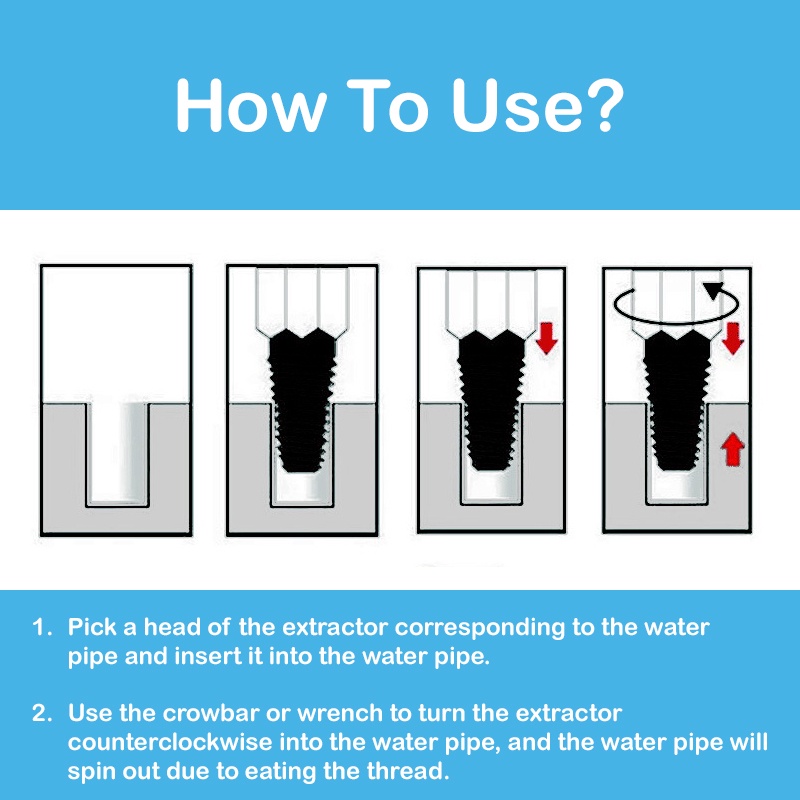 How To Use?

1. Pick a head of the extractor corresponding to the water pipe and insert it into the water pipe.

2. Use the crowbar or wrench to turn the extractor counterclockwise into the water pipe, and the water pipe will spin out due to eating the thread.