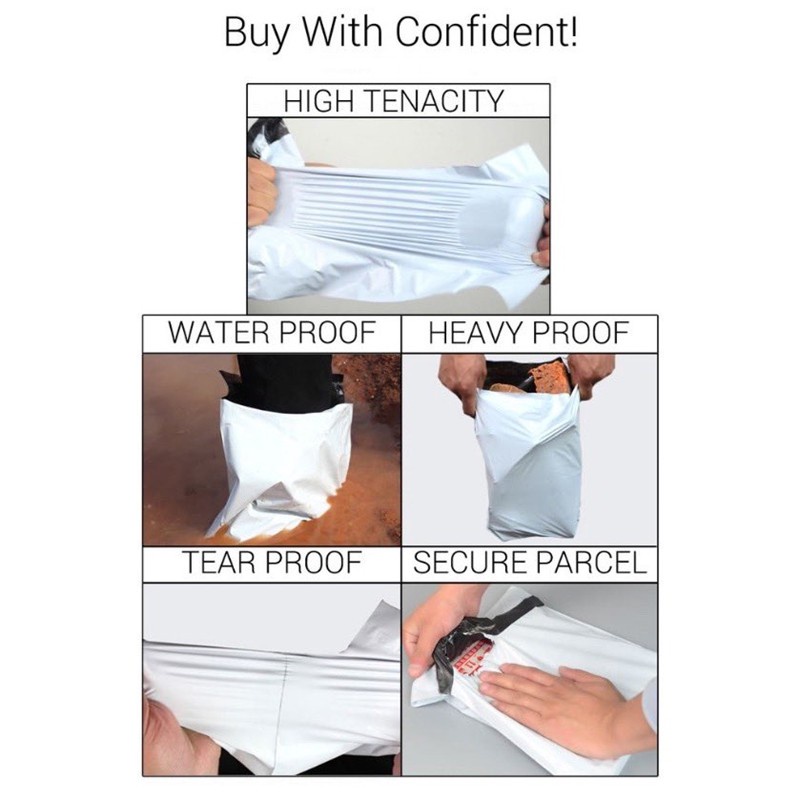 Buy With Confident!

HIGH TENACITY

WATER PROOF

HEAVY PROOF

TEAR PROOF

SECURE PARCEL