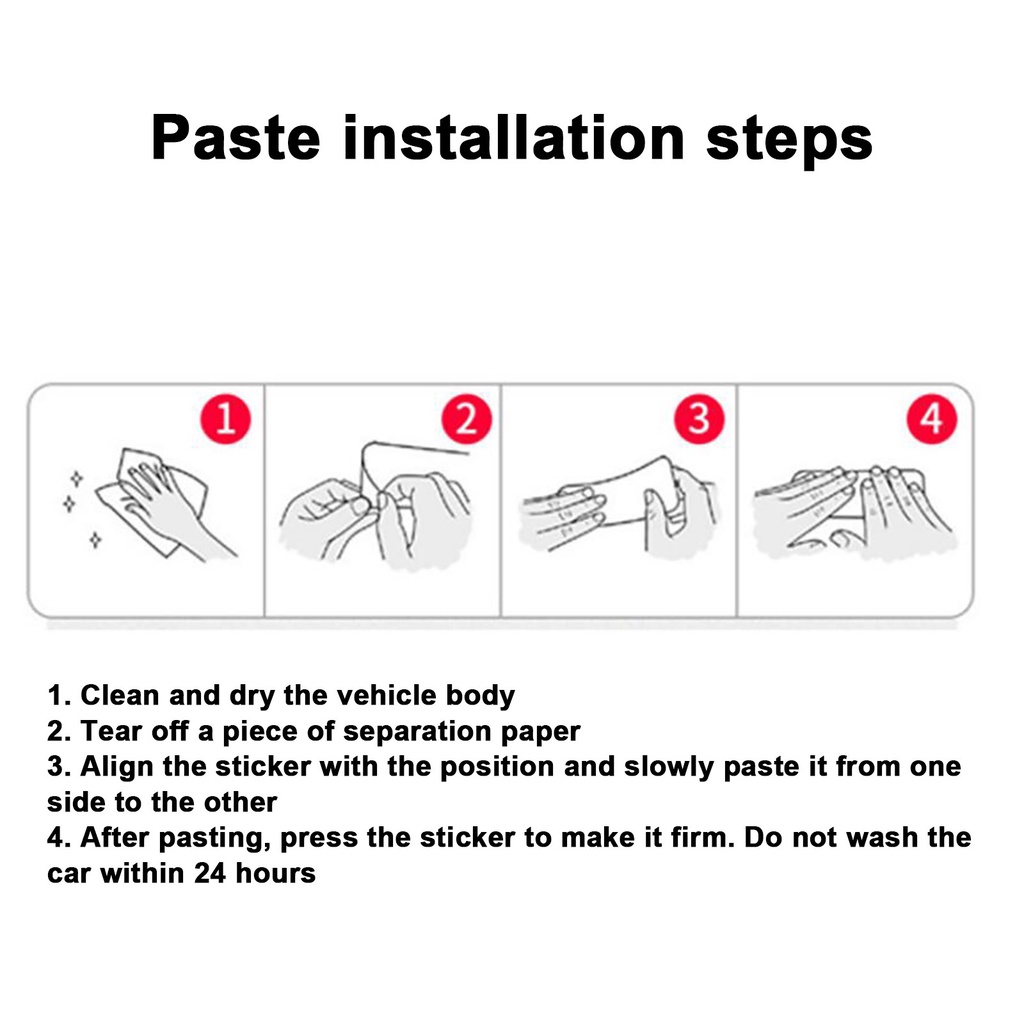 Paste installation steps

1

2

3

4

1. Clean and dry the vehicle body
2. Tear off a piece of separation paper
3. Align the sticker with the position and slowly paste it from one side to the other
4. After pasting, press the sticker to make it firm. Do not wash the car within 24 hours