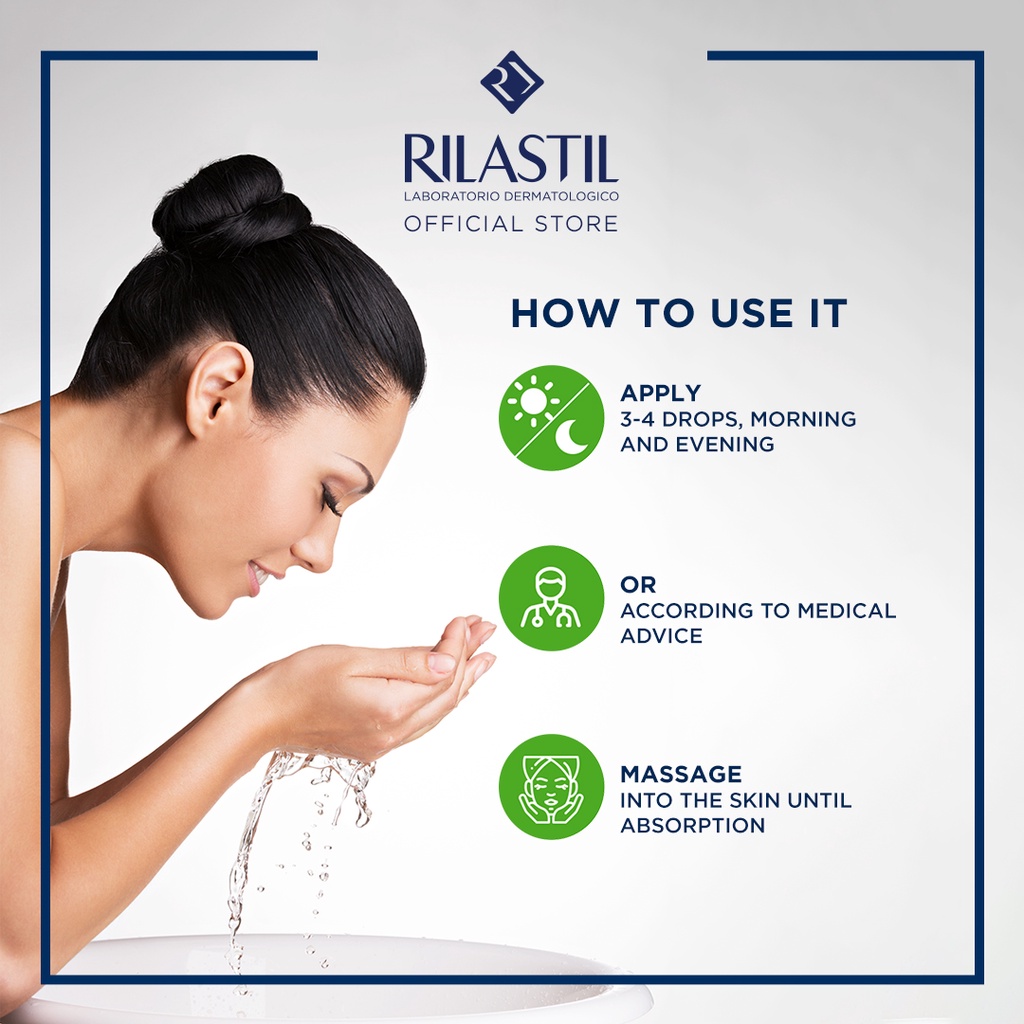 RILASTIL
LABORATORIO DERMATOLOGICO
OFFICIAL STORE

HOW TO USE IT

APPLY
3-4 DROPS, MORNING AND EVENING

OR
ACCORDING TO MEDICAL ADVICE

MASSAGE
INTO THE SKIN UNTIL ABSORPTION