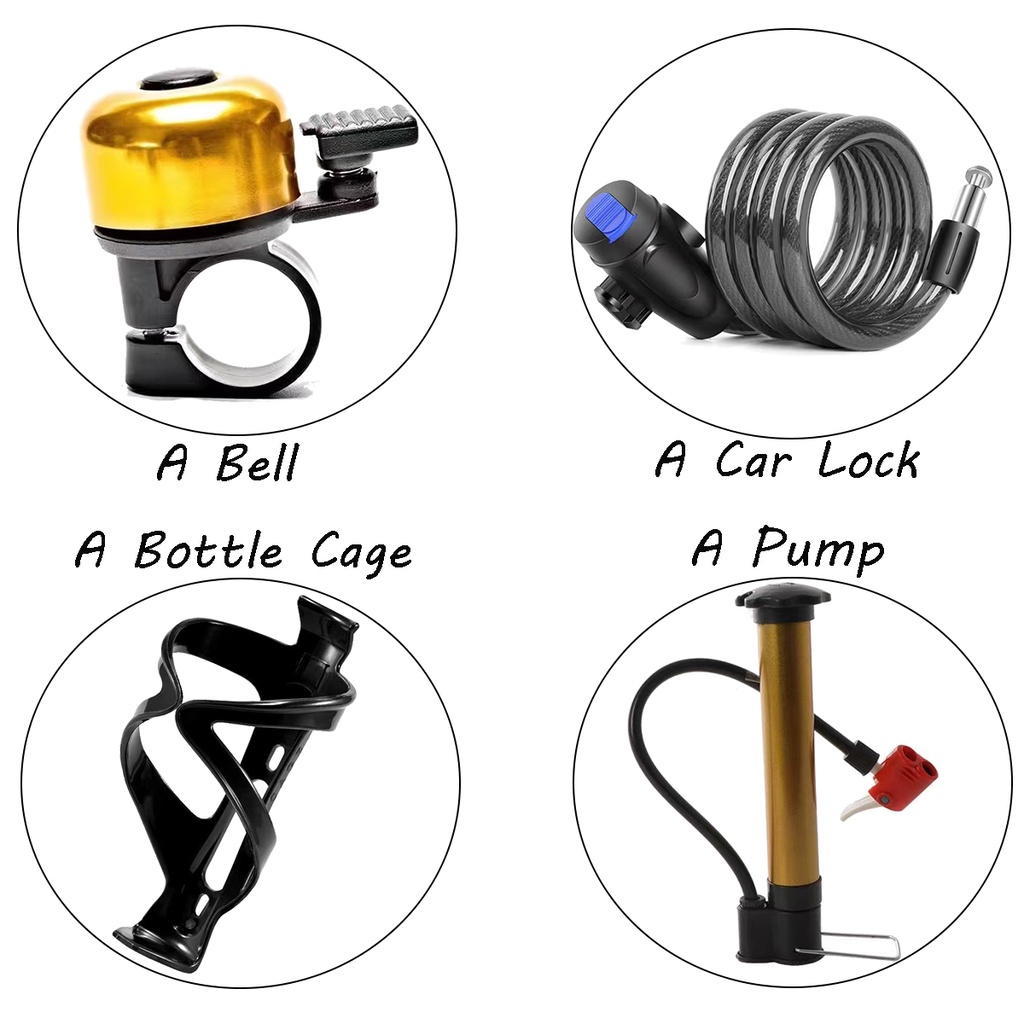 A Bell

A Car Lock

A Bottle Cage

A Pump