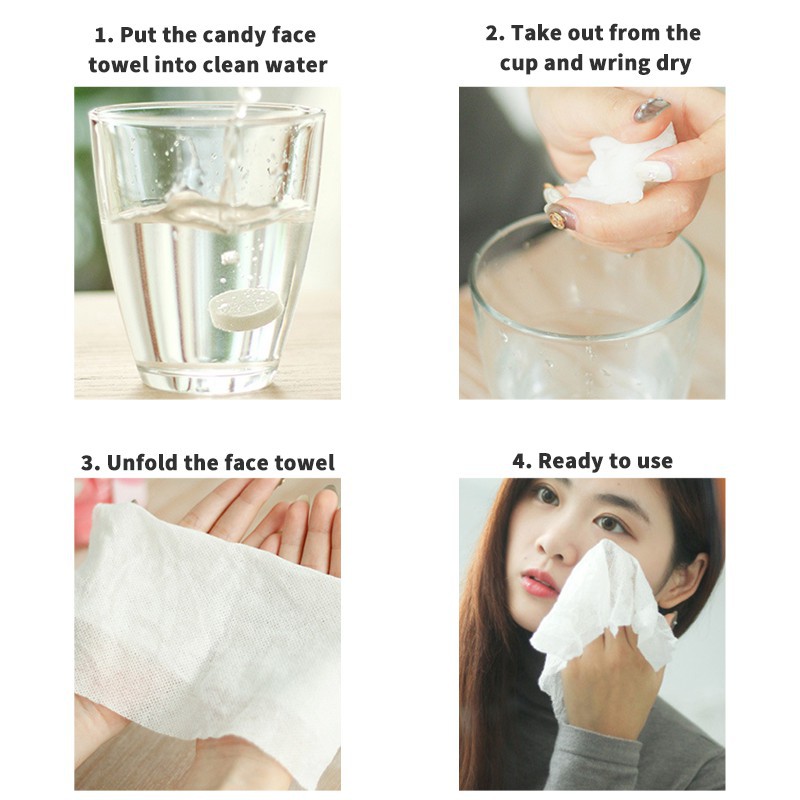 1. Put the candy face towel into clean water

2. Take out from the cup and wring dry

3. Unfold the face towel

4. Ready to use