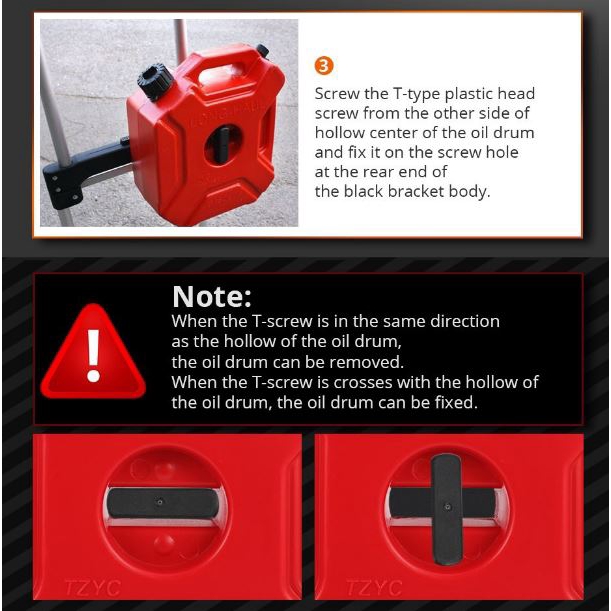 3

Screw the T-type plastic head screw from the other side of hollow center of the oil drum and fix it on the screw hole at the rear end of the black bracket body.

Note:
When the T-screw is in the same direction as the hollow of the oil drum, the oil drum can be removed.
When the T-screw is crosses with the hollow of the oil drum, the oil drum can be fixed.

TZYC

TZYC