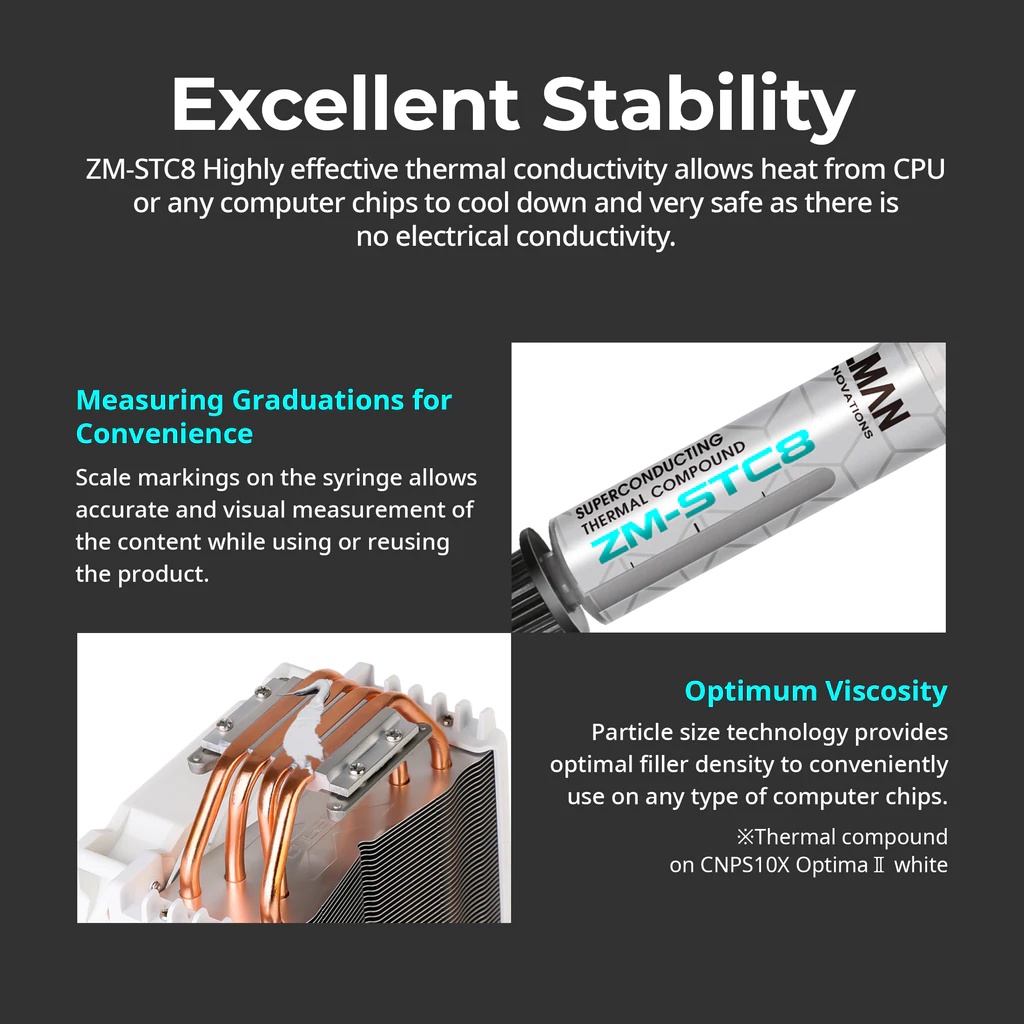 Excellent Stability

ZM-STC8 Highly effective thermal conductivity allows heat from CPU or any computer chips to cool down and very safe as there is no electrical conductivity.

Measuring Graduations for Convenience

Scale markings on the syringe allows accurate and visual measurement of the content while using or reusing the product.

MAN
NOVATIONS
SUPERCONDUCTING
THERMAL COMPOUND
ZM-STC8

Optimum Viscosity

Particle size technology provides optimal filler density to conveniently use on any type of computer chips.

※Thermal compound on CNPS10X Optima Ⅱ white