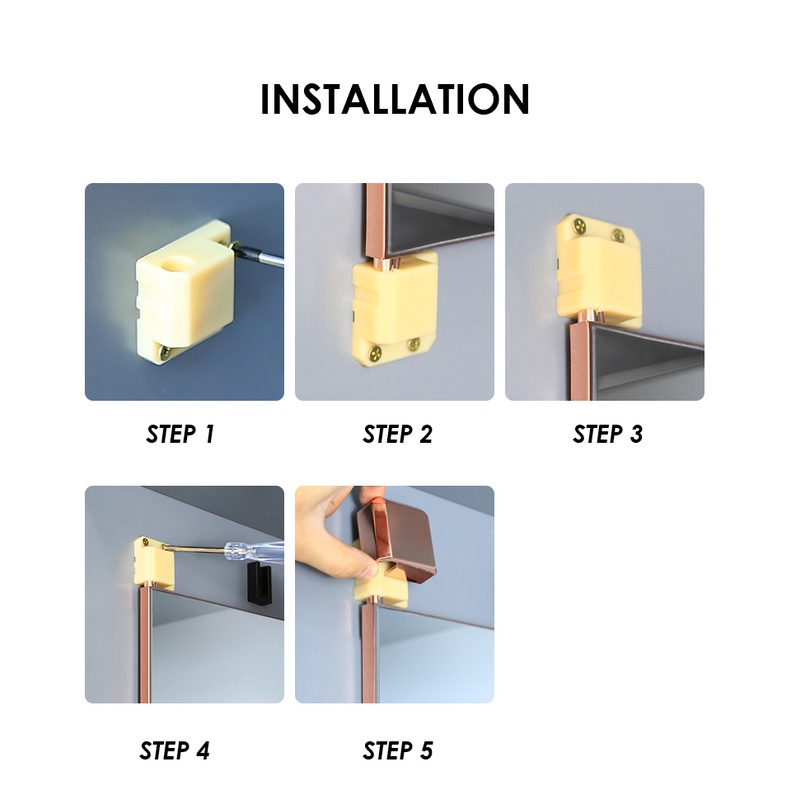 INSTALLATION

STEP 1

STEP 2

STEP 3

STEP 4

STEP 5