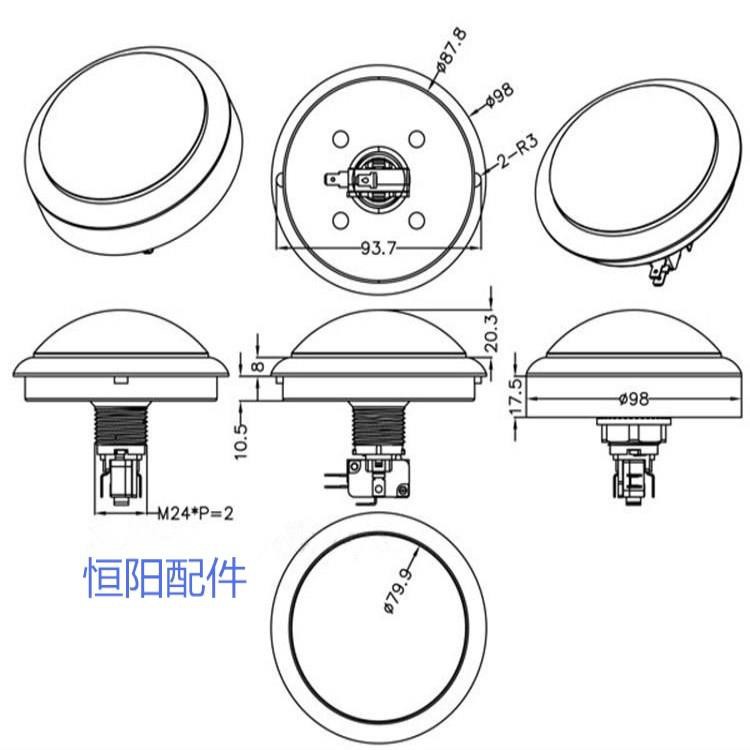 ø87.8
ø98
2-R3
93.7
20.3
8
10.5
17.5
ø98
M24*P=2
恒阳配件
ø79.9