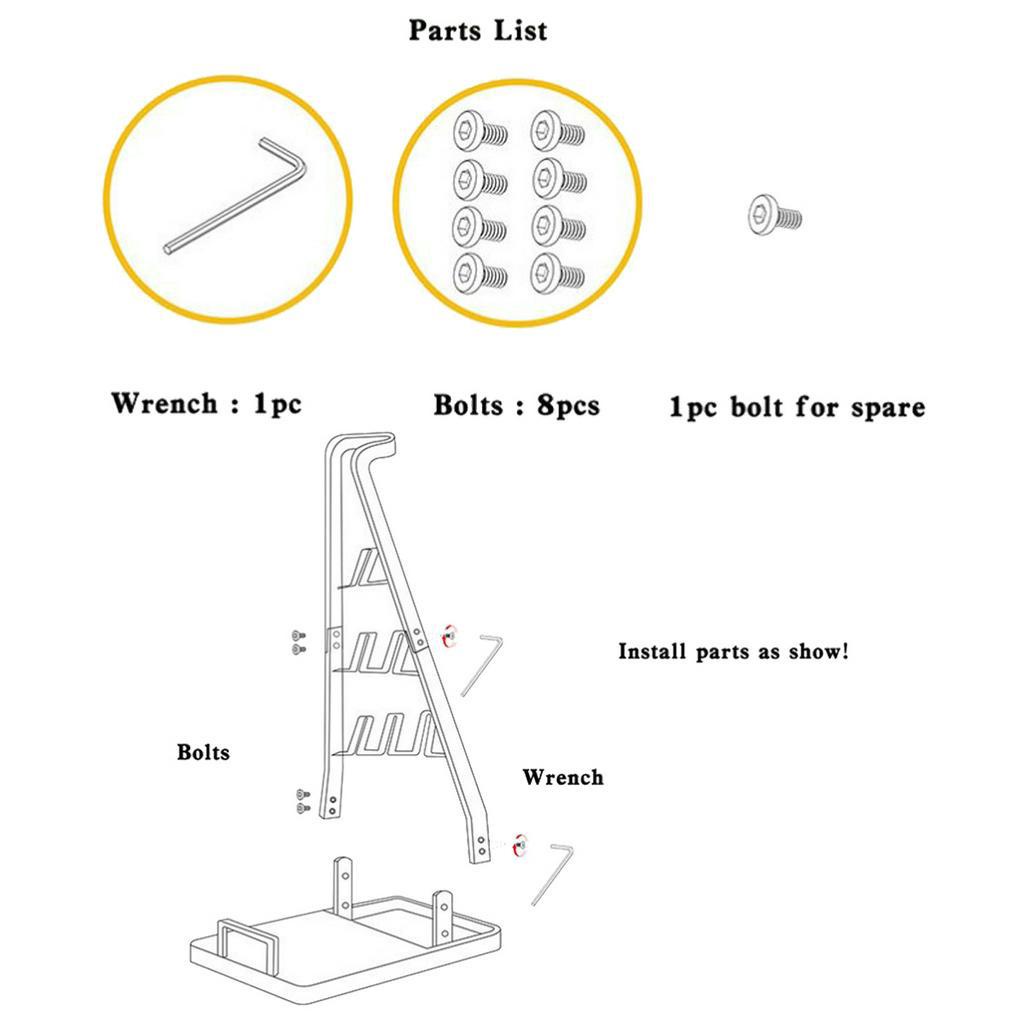 Parts List

Wrench : 1pc

Bolts : 8pcs

1pc bolt for spare

Install parts as show!

Bolts

Wrench