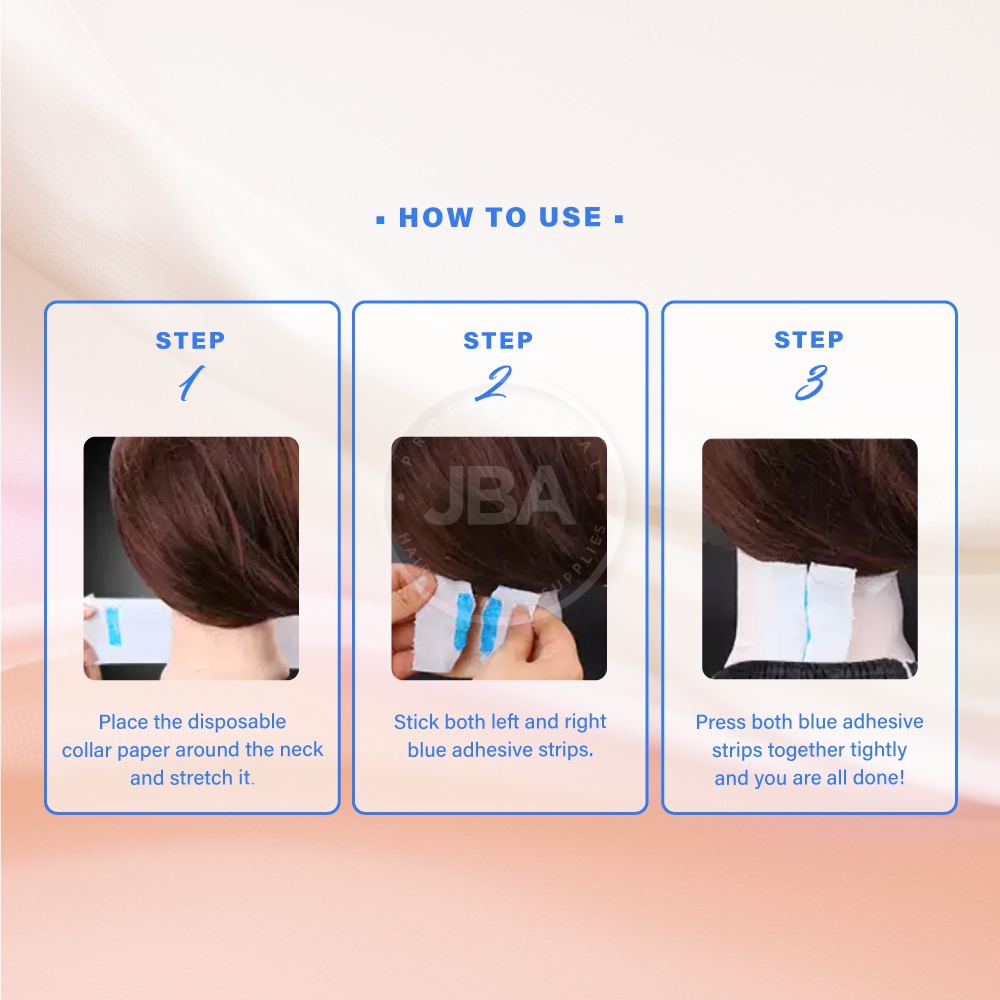 ▪ HOW TO USE ▪

STEP
1

Place the disposable collar paper around the neck and stretch it.

STEP
2

JBA

Stick both left and right blue adhesive strips.

STEP
3

Press both blue adhesive strips together tightly and you are all done!