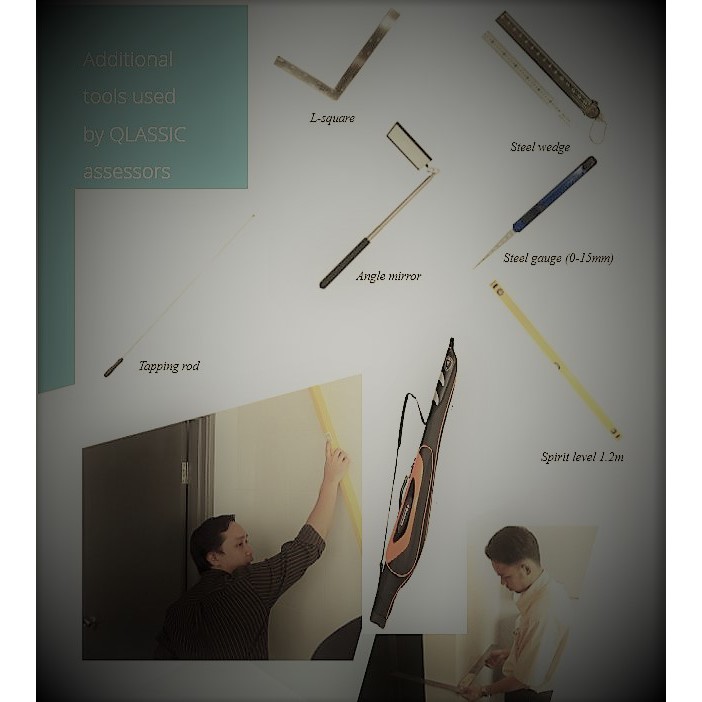 Additional tools used by QLASSIC assessors

L-square

Steel wedge

Angle mirror

Steel gauge (0-15mm)

Tapping rod

Spirit level 1.2m