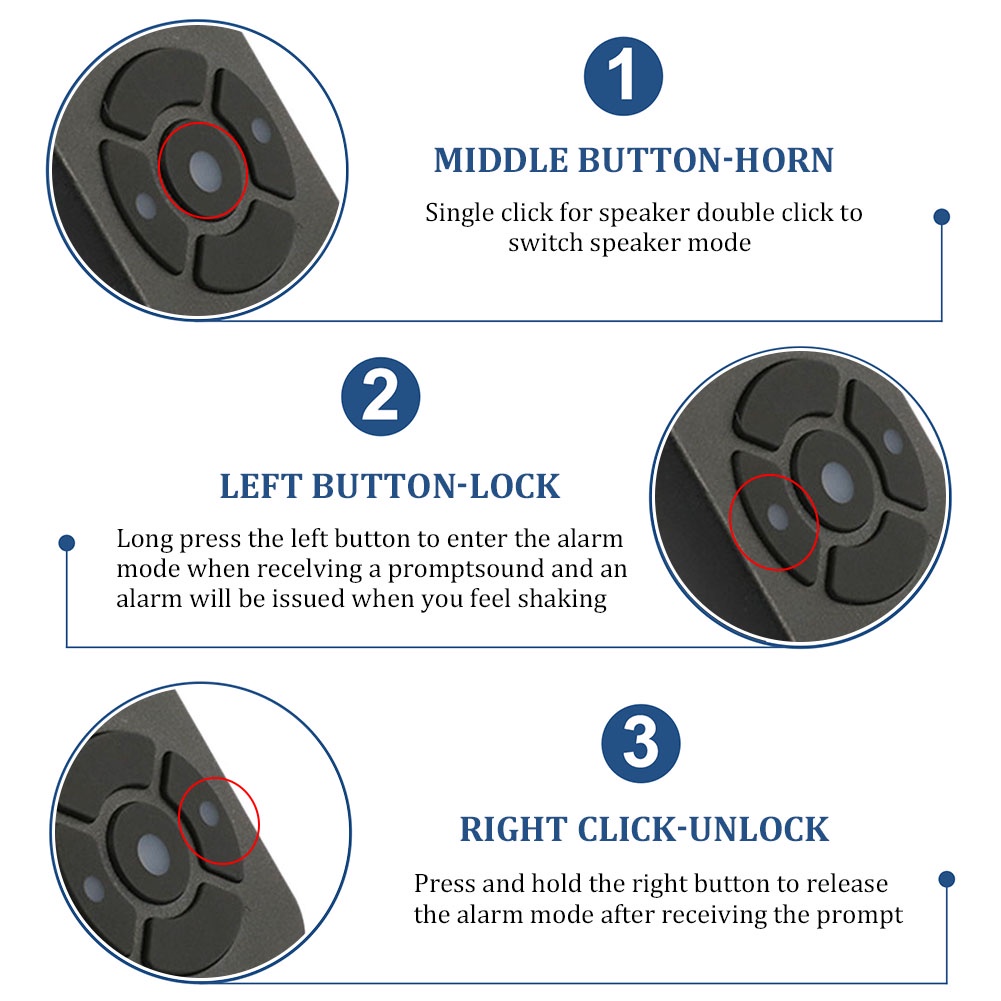 1

MIDDLE BUTTON-HORN

Single click for speaker double click to switch speaker mode

2

LEFT BUTTON-LOCK

Long press the left button to enter the alarm mode when recelving a promptsound and an alarm will be issued when you feel shaking

3

RIGHT CLICK-UNLOCK

Press and hold the right button to release the alarm mode after receiving the prompt