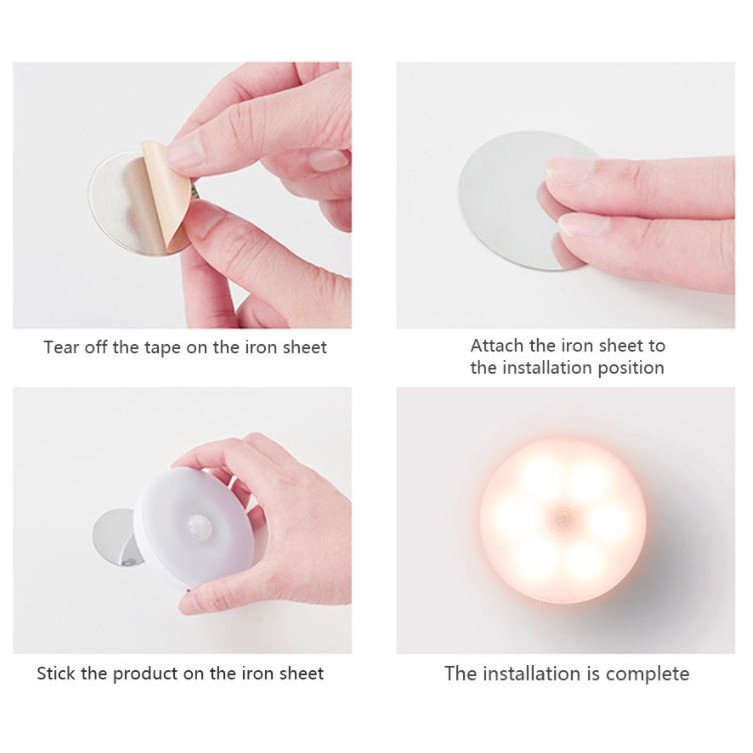 Tear off the tape on the iron sheet

Attach the iron sheet to the installation position

Stick the product on the iron sheet

The installation is complete