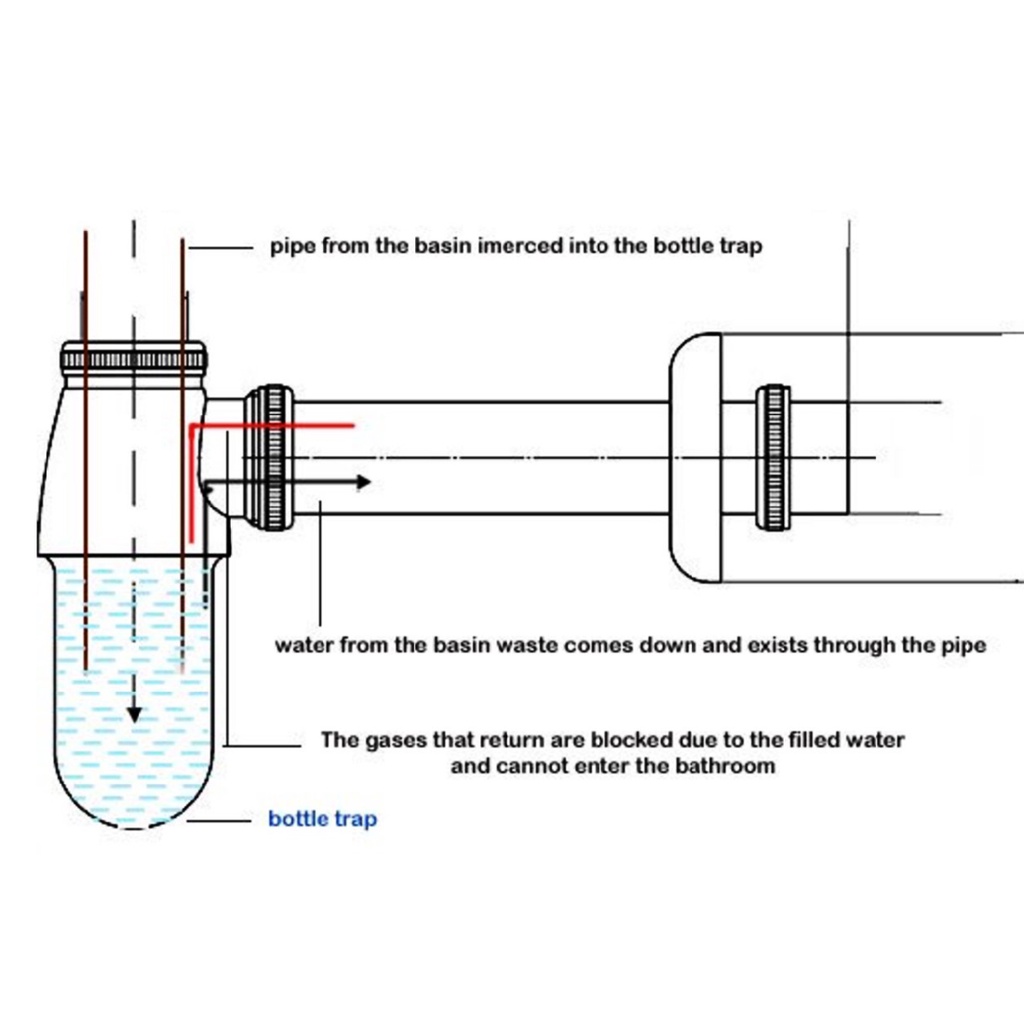 pipe from the basin imerced into the bottle trap

water from the basin waste comes down and exists through the pipe

The gases that return are blocked due to the filled water and cannot enter the bathroom

bottle trap