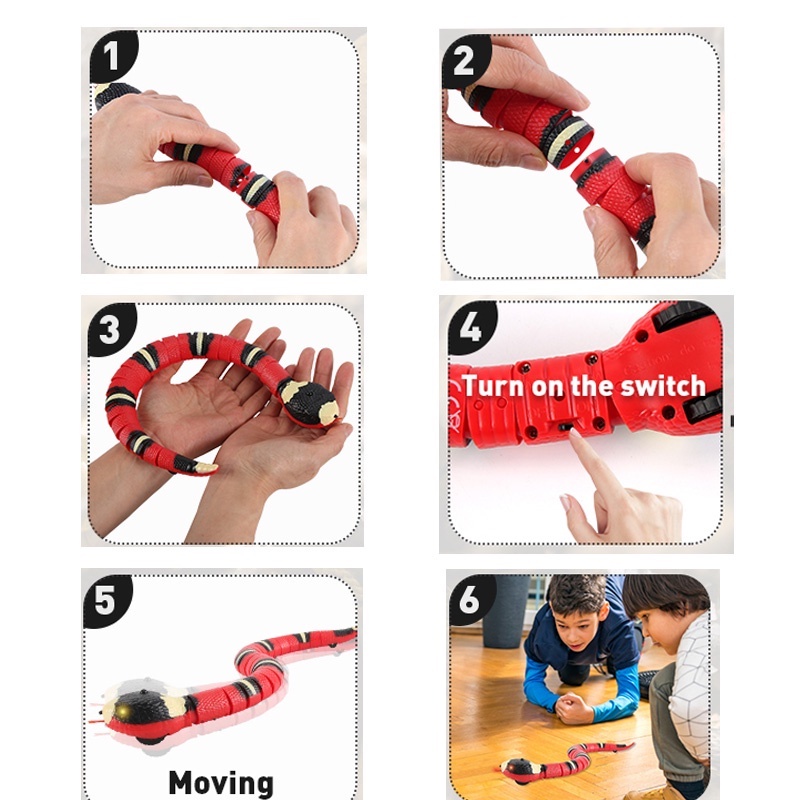 1

2

3

4

Turn on the switch

5

Moving

6