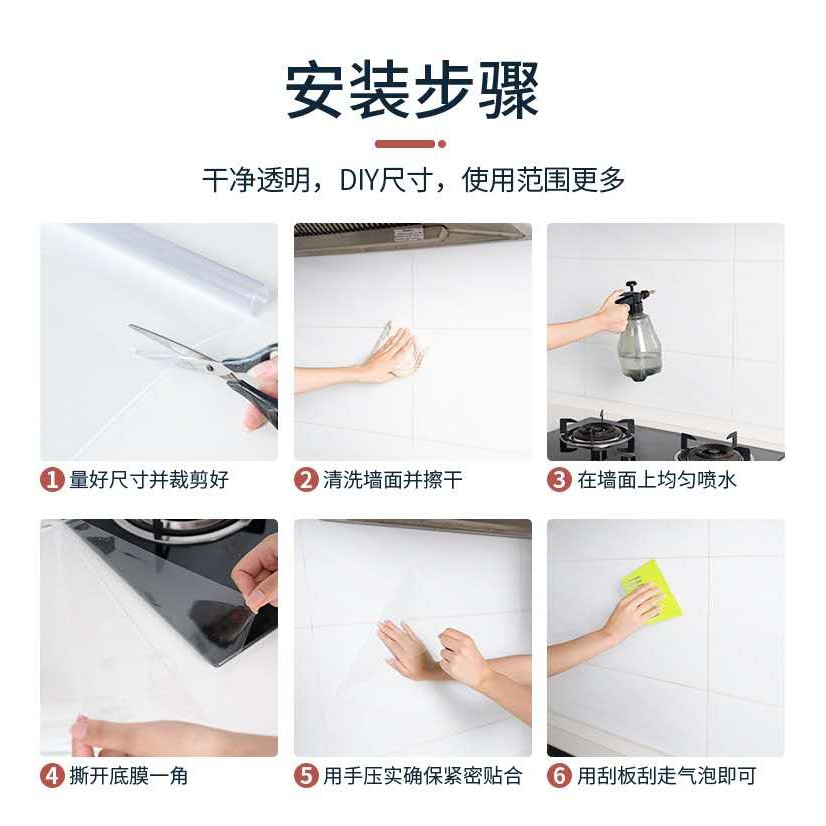 安装步骤

干净透明，DIY尺寸，使用范围更多

1 量好尺寸并裁剪好

2 清洗墙面并擦干

3 在墙面上均匀喷水

4 撕开底膜一角

5 用手压实确保紧密贴合

6 用刮板刮走气泡即可