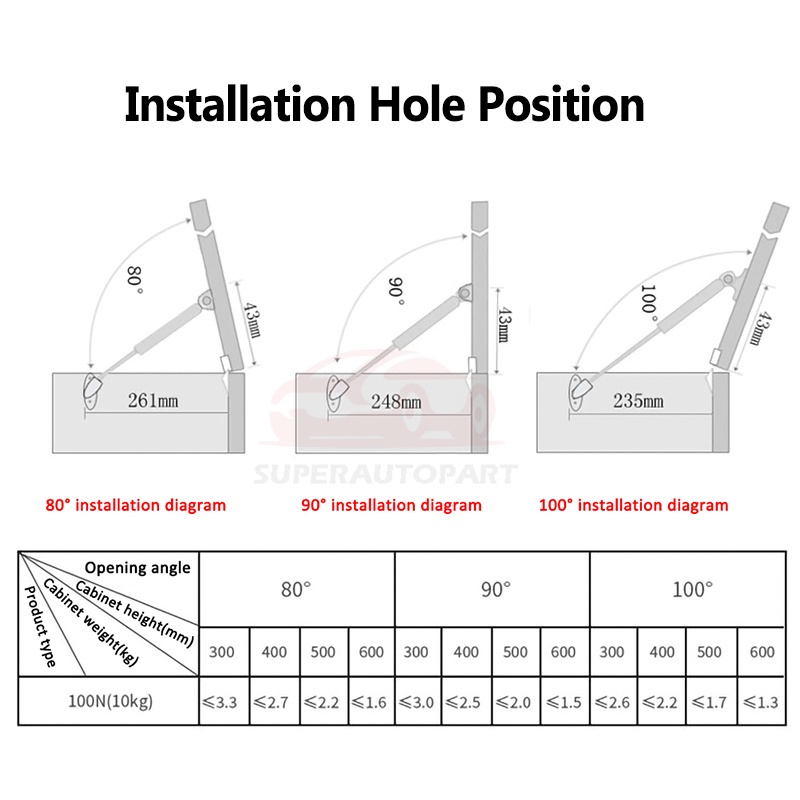 Installation Hole Position

80°
43mm
261mm

90°
43mm
248mm

100°
43mm
235mm

SUPERAUTOPART

80° installation diagram

90° installation diagram

100° installation diagram

| Opening angle / Cabinet height(mm) / Cabinet weight(kg) / Product type | 80° | | | | 90° | | | | 100° | | | |
|---|---|---|---|---|---|---|---|---|---|---|---|---|
| | 300 | 400 | 500 | 600 | 300 | 400 | 500 | 600 | 300 | 400 | 500 | 600 |
| 100N(10kg) | ≤3.3 | ≤2.7 | ≤2.2 | ≤1.6 | ≤3.0 | ≤2.5 | ≤2.0 | ≤1.5 | ≤2.6 | ≤2.2 | ≤1.7 | ≤1.3 |