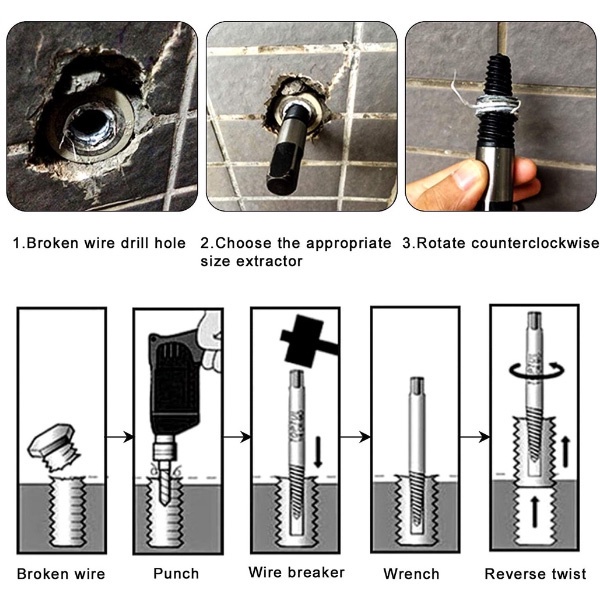 1.Broken wire drill hole

2.Choose the appropriate size extractor

3.Rotate counterclockwise

Broken wire

Punch

Wire breaker

Wrench

Reverse twist