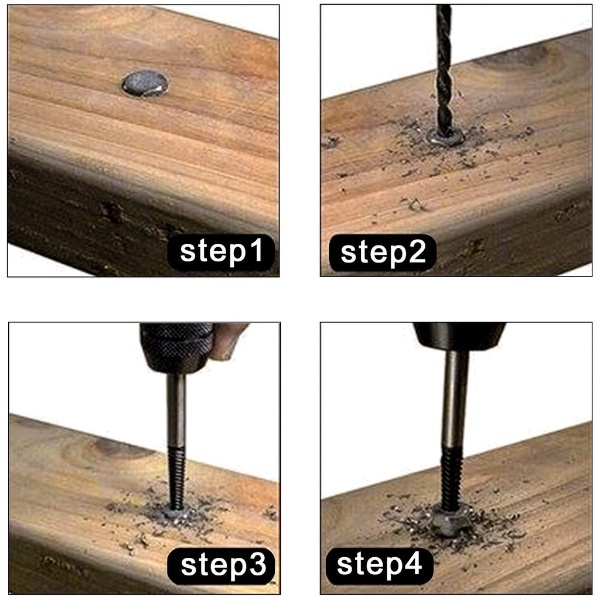 step1

step2

step3

step4