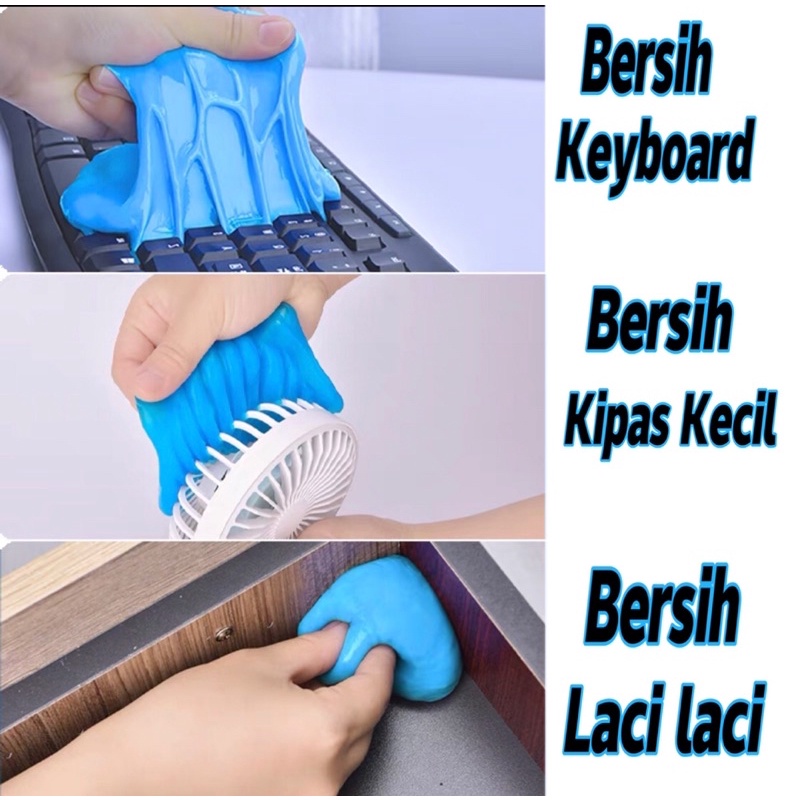 Bersih
Keyboard

Bersih
Kipas Kecil

Bersih
Laci laci