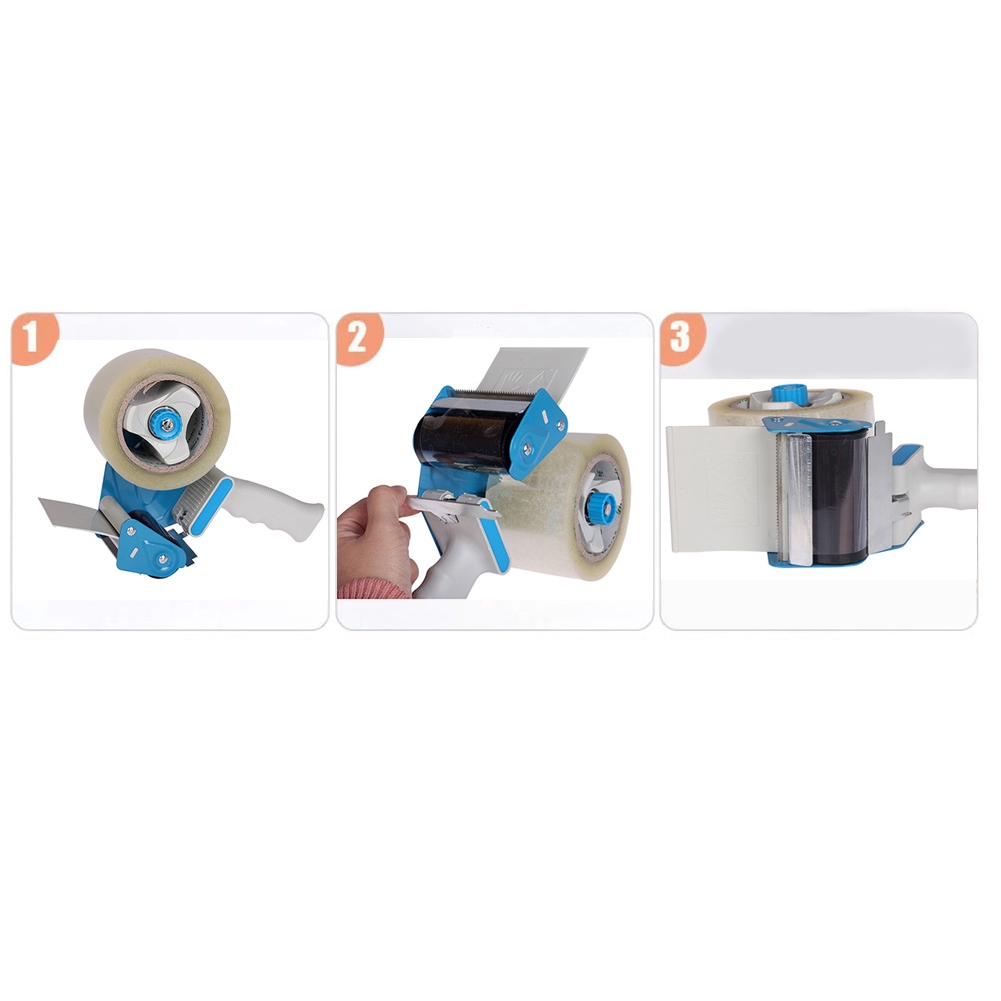 1

2

3