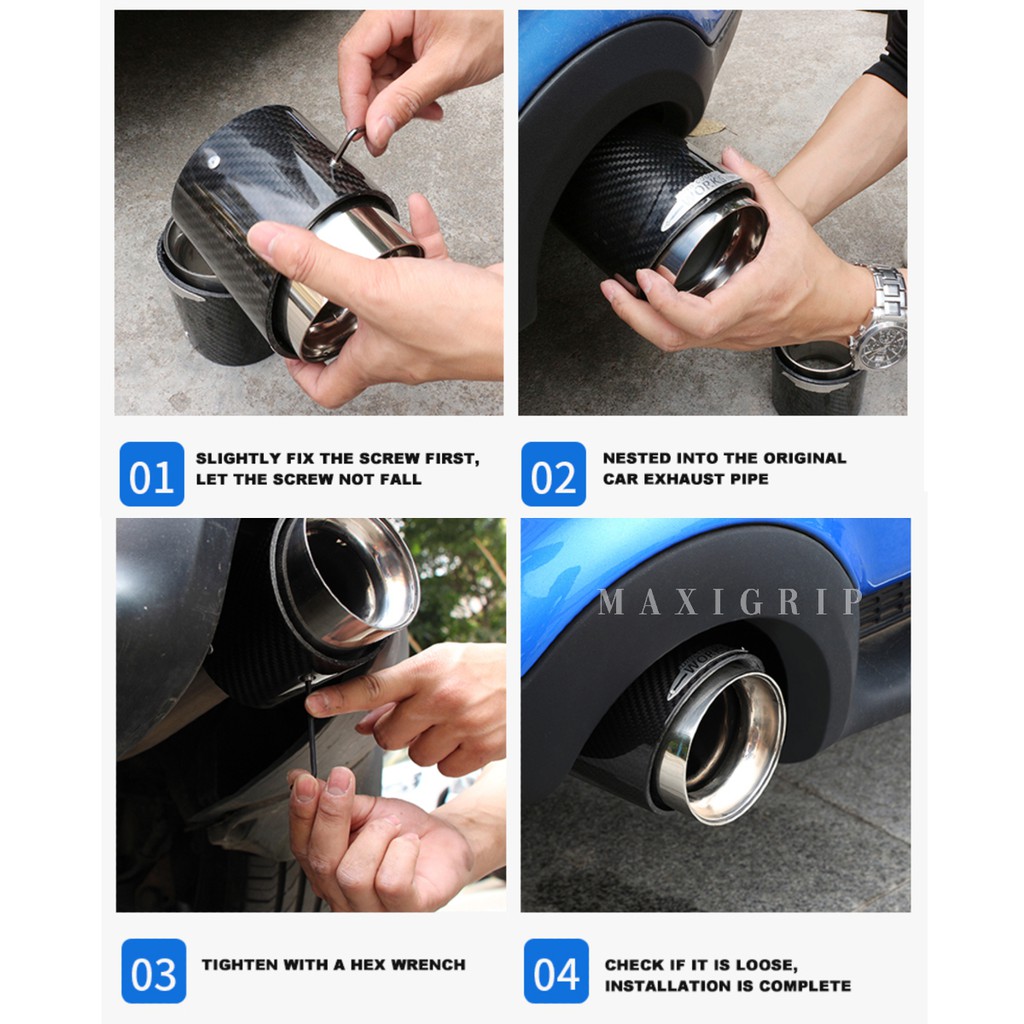 01 SLIGHTLY FIX THE SCREW FIRST, LET THE SCREW NOT FALL

02 NESTED INTO THE ORIGINAL CAR EXHAUST PIPE

MAXIGRIP

03 TIGHTEN WITH A HEX WRENCH

04 CHECK IF IT IS LOOSE, INSTALLATION IS COMPLETE