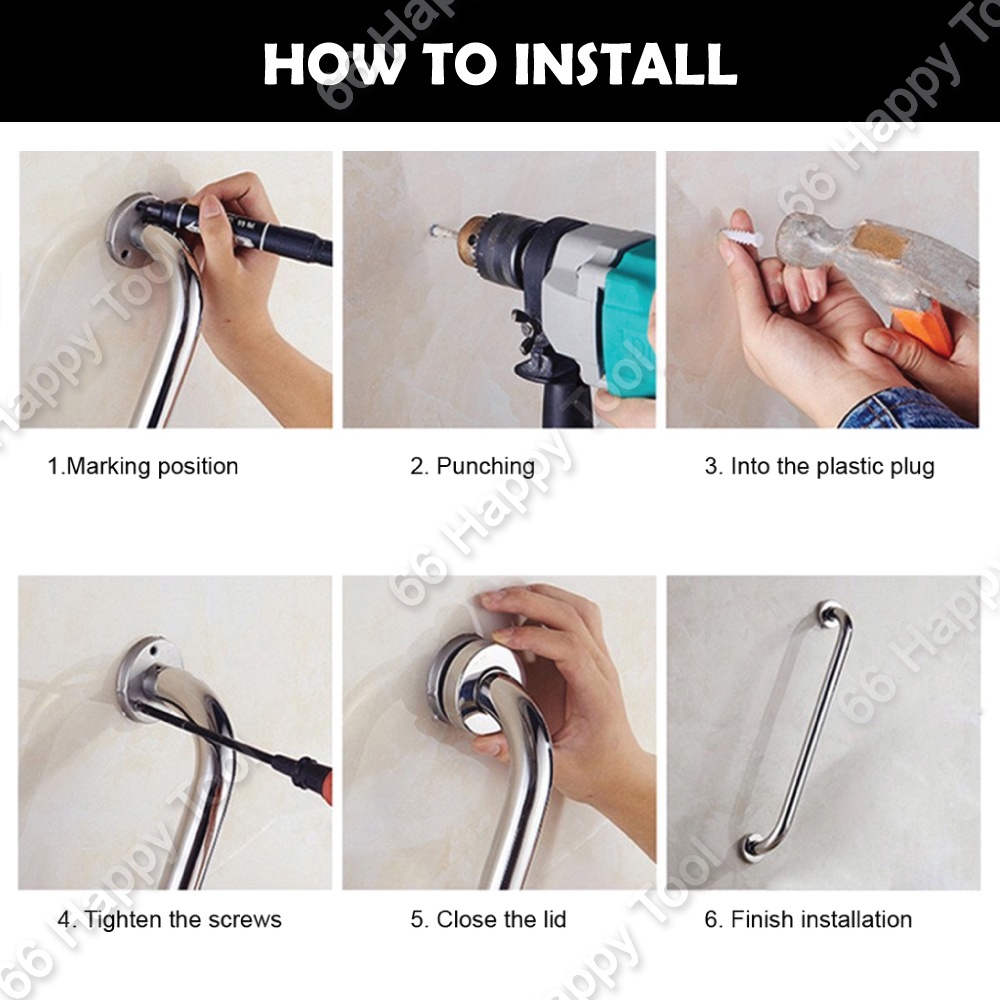 HOW TO INSTALL

1.Marking position

2. Punching

3. Into the plastic plug

4. Tighten the screws

5. Close the lid

6. Finish installation

66 Happy Tool